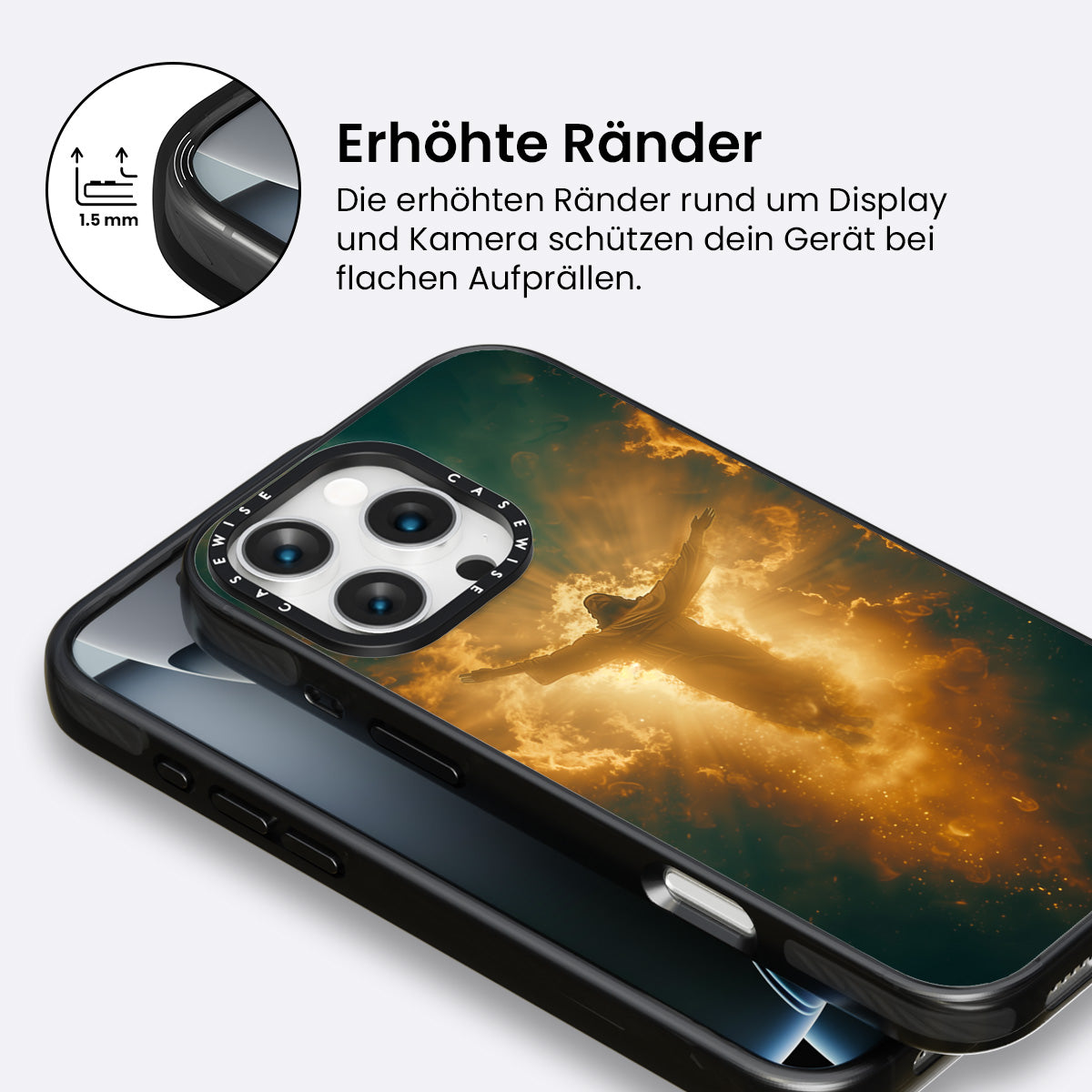 1.5 mm

Erhöhte Ränder

Die erhöhten Ränder rund um Display und Kamera schützen dein Gerät bei flachen Aufprällen.

CASEWISE

CASEWISE