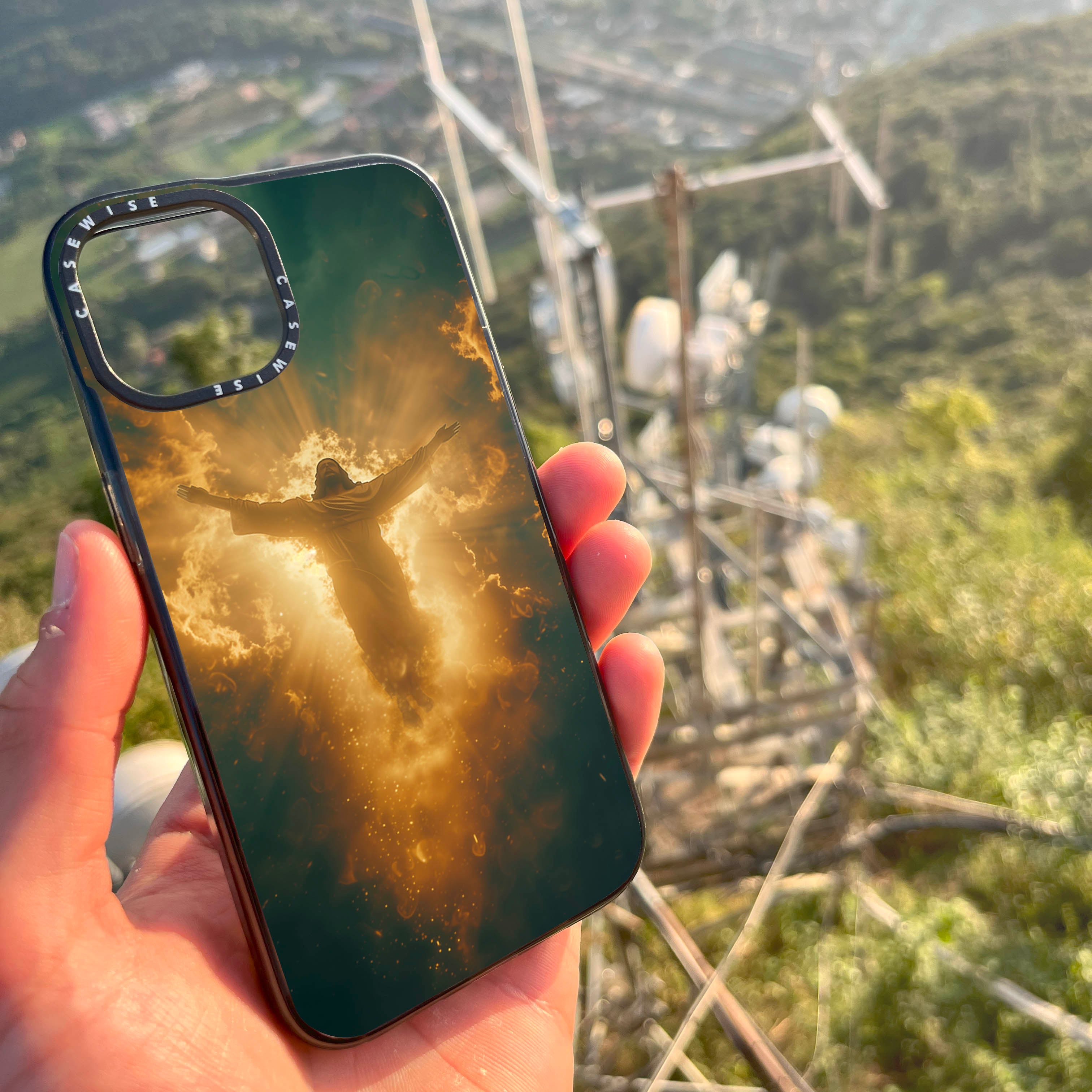 CASEWISE CASEWISE