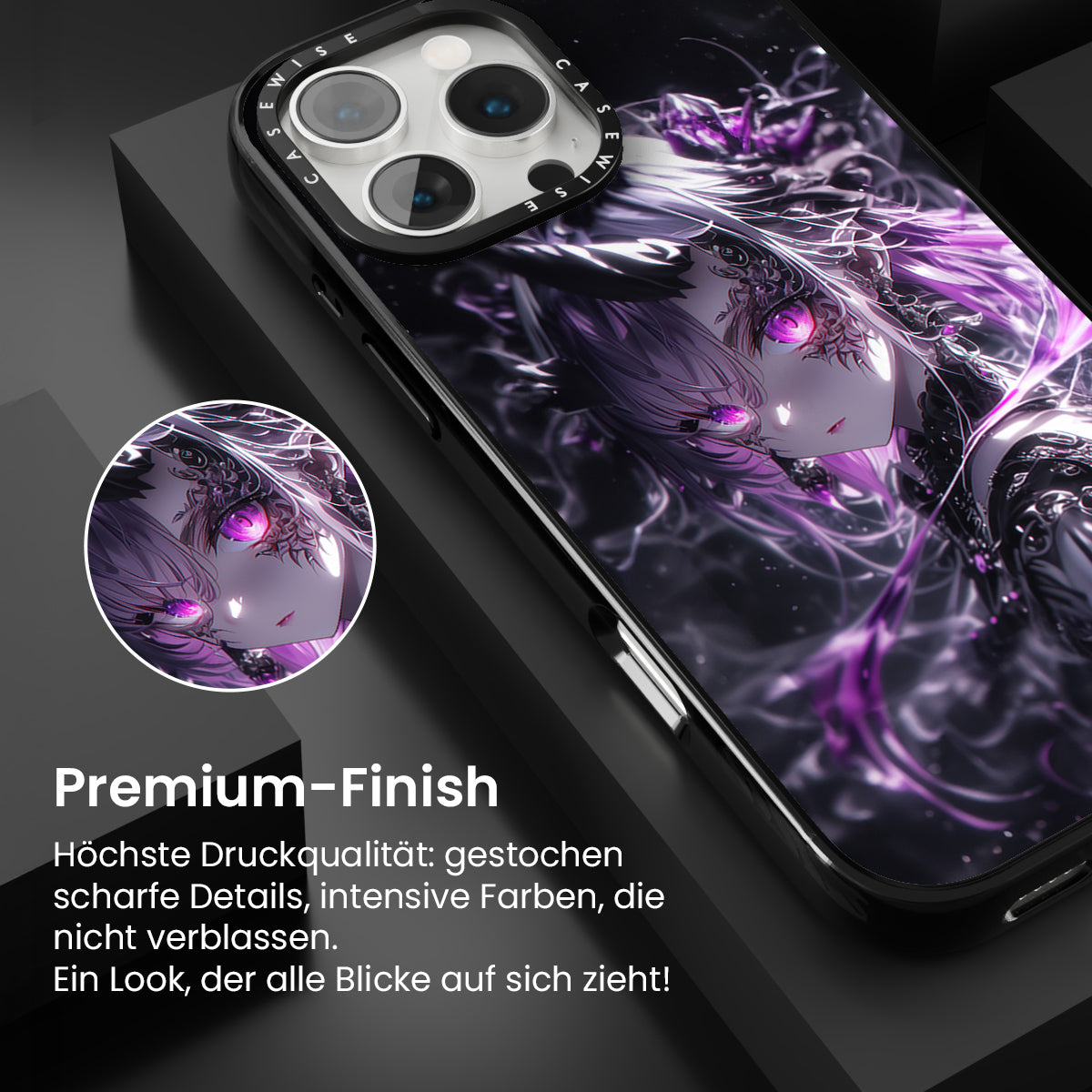 CASEWISE CASEWISE

Premium-Finish

Höchste Druckqualität: gestochen scharfe Details, intensive Farben, die nicht verblassen.
Ein Look, der alle Blicke auf sich zieht!