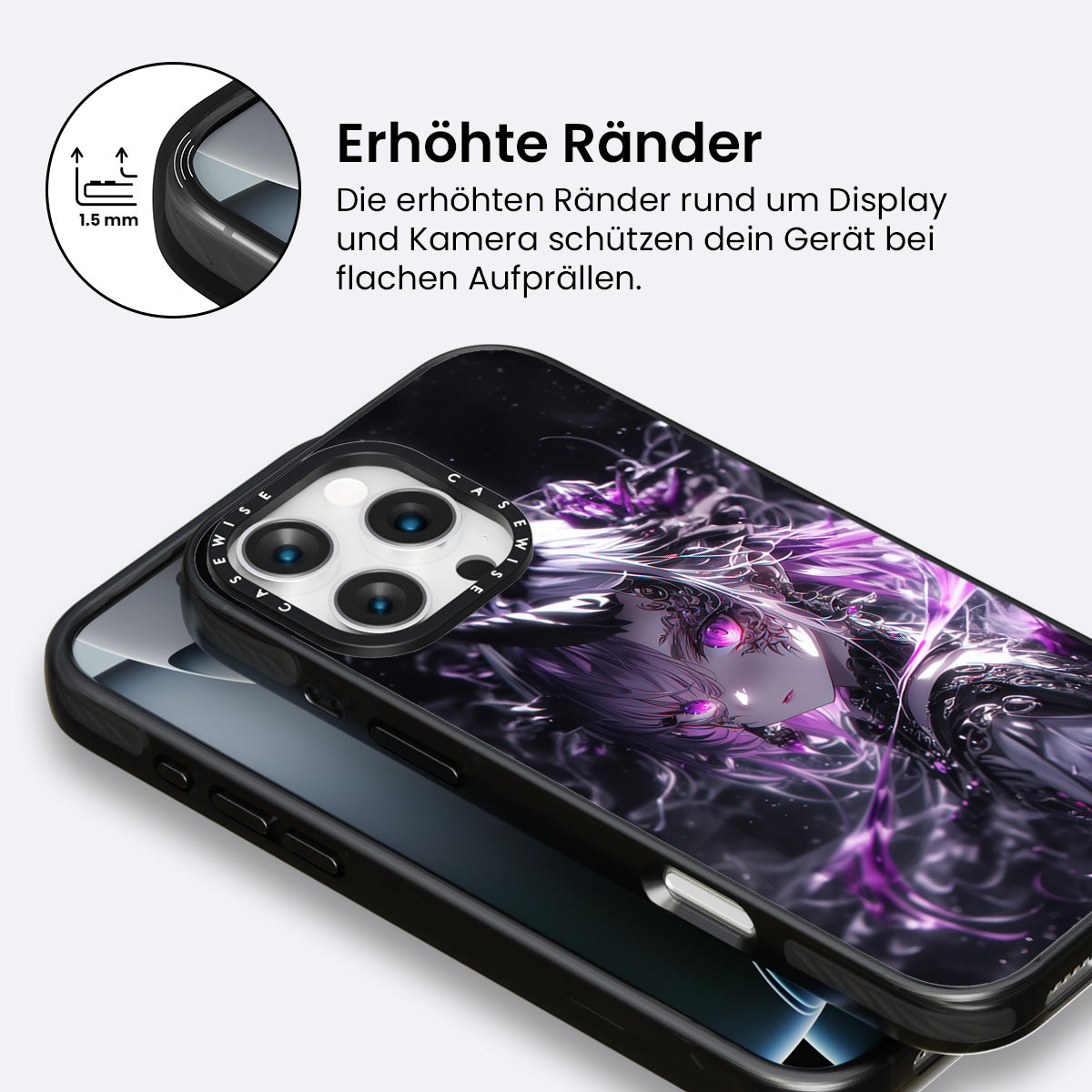 1.5 mm

Erhöhte Ränder

Die erhöhten Ränder rund um Display und Kamera schützen dein Gerät bei flachen Aufprällen.

CASEWISE CASEWISE