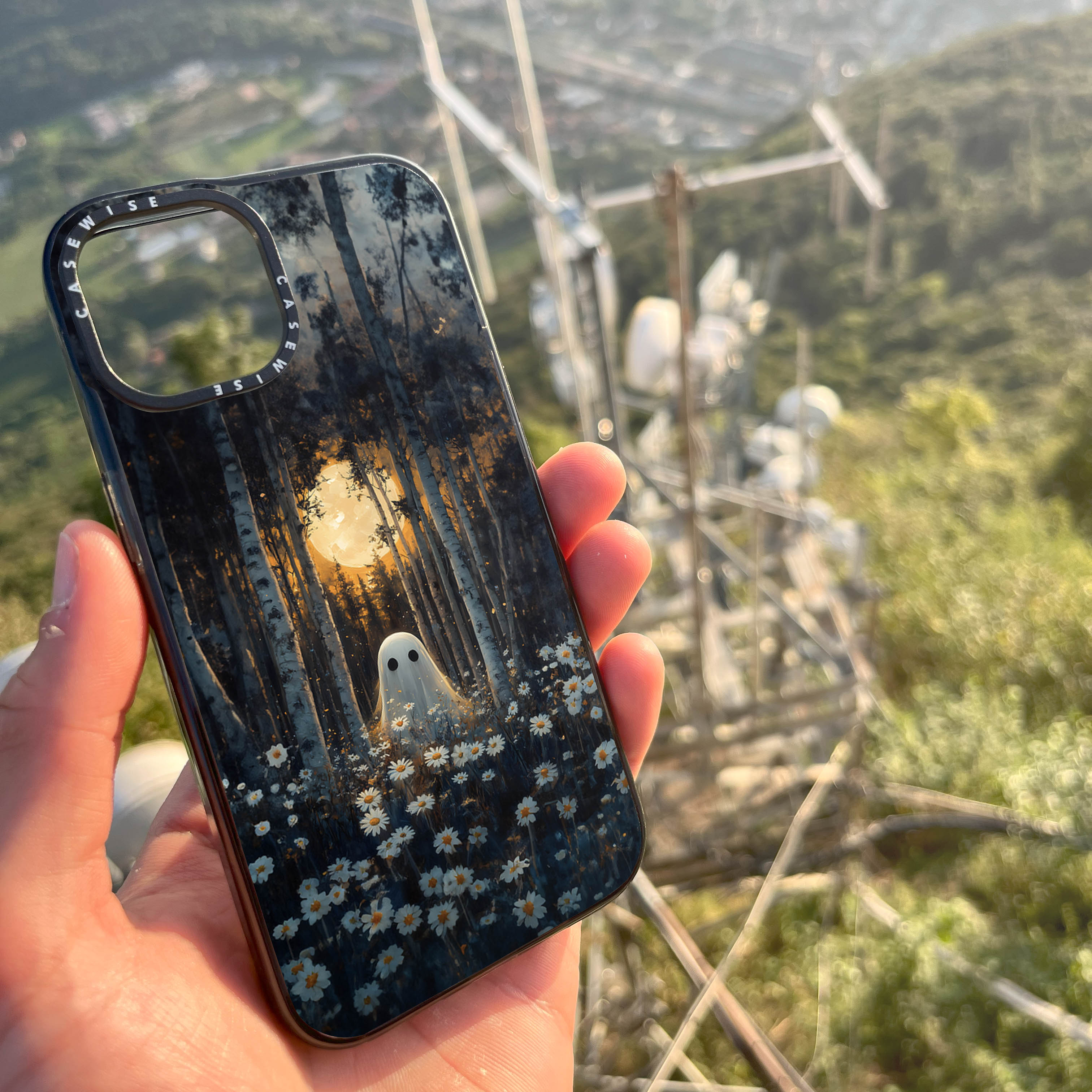 CASEWISE CASEWISE