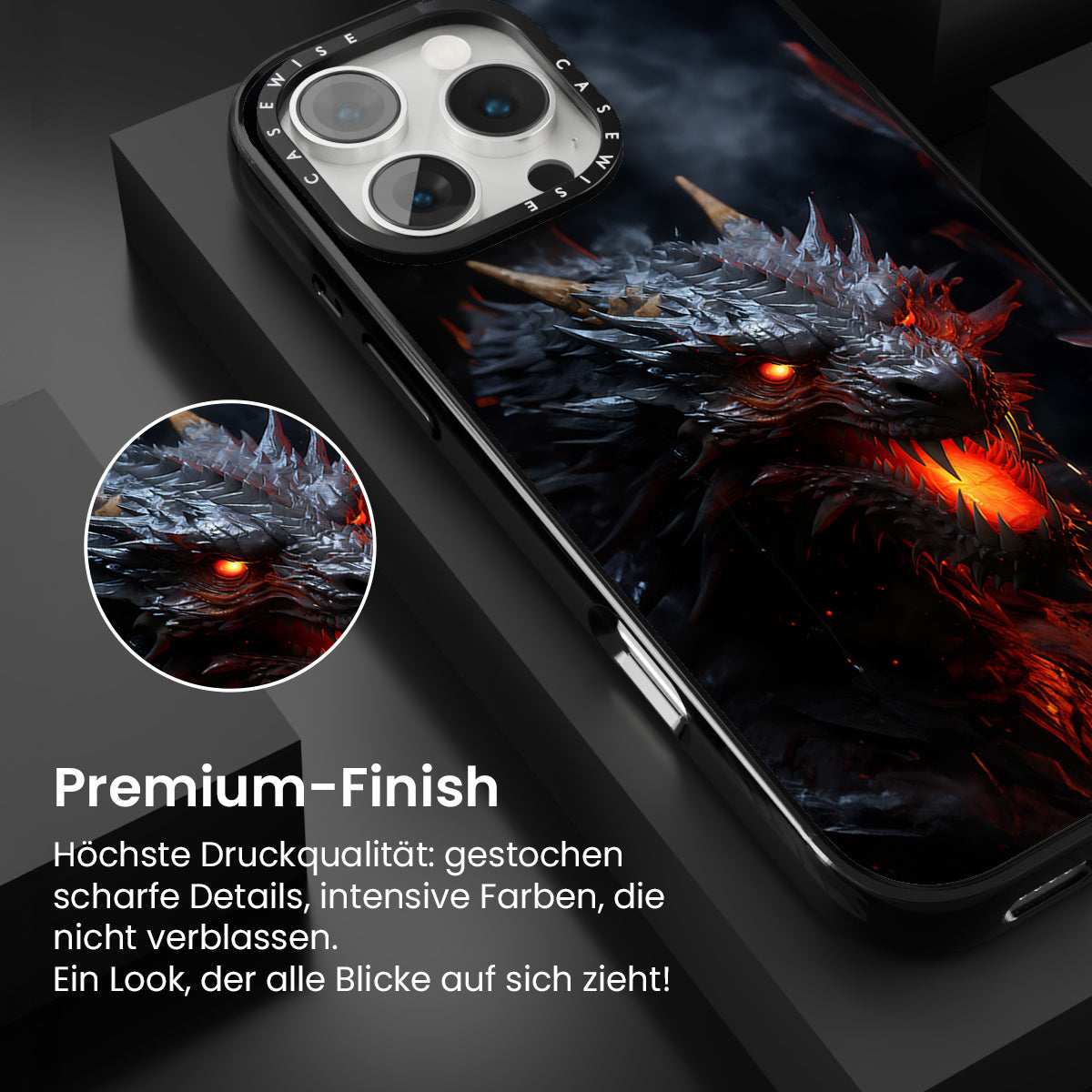 CASEWISE CASEWISE

Premium-Finish

Höchste Druckqualität: gestochen scharfe Details, intensive Farben, die nicht verblassen.
Ein Look, der alle Blicke auf sich zieht!