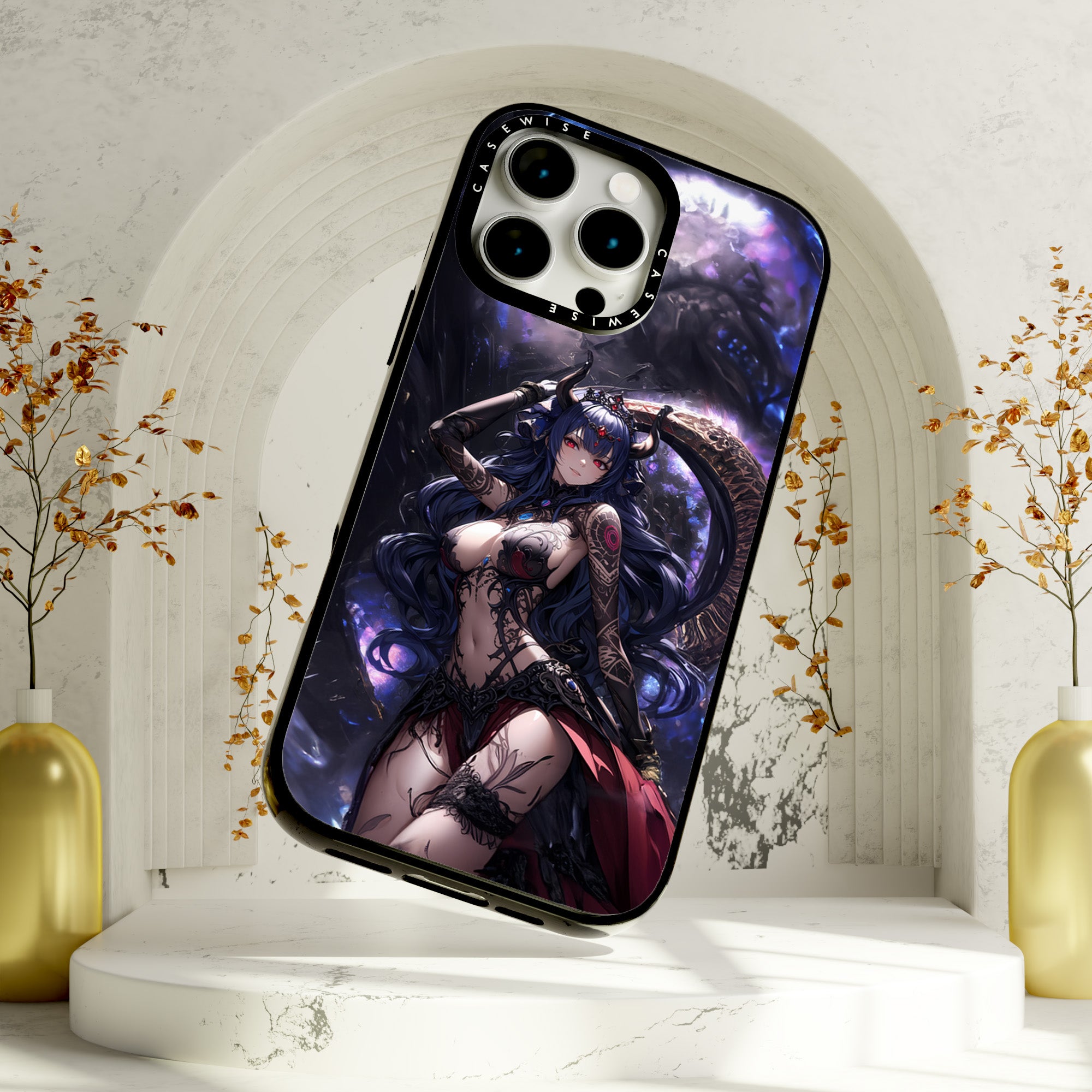 CASEWISE CASEWISE