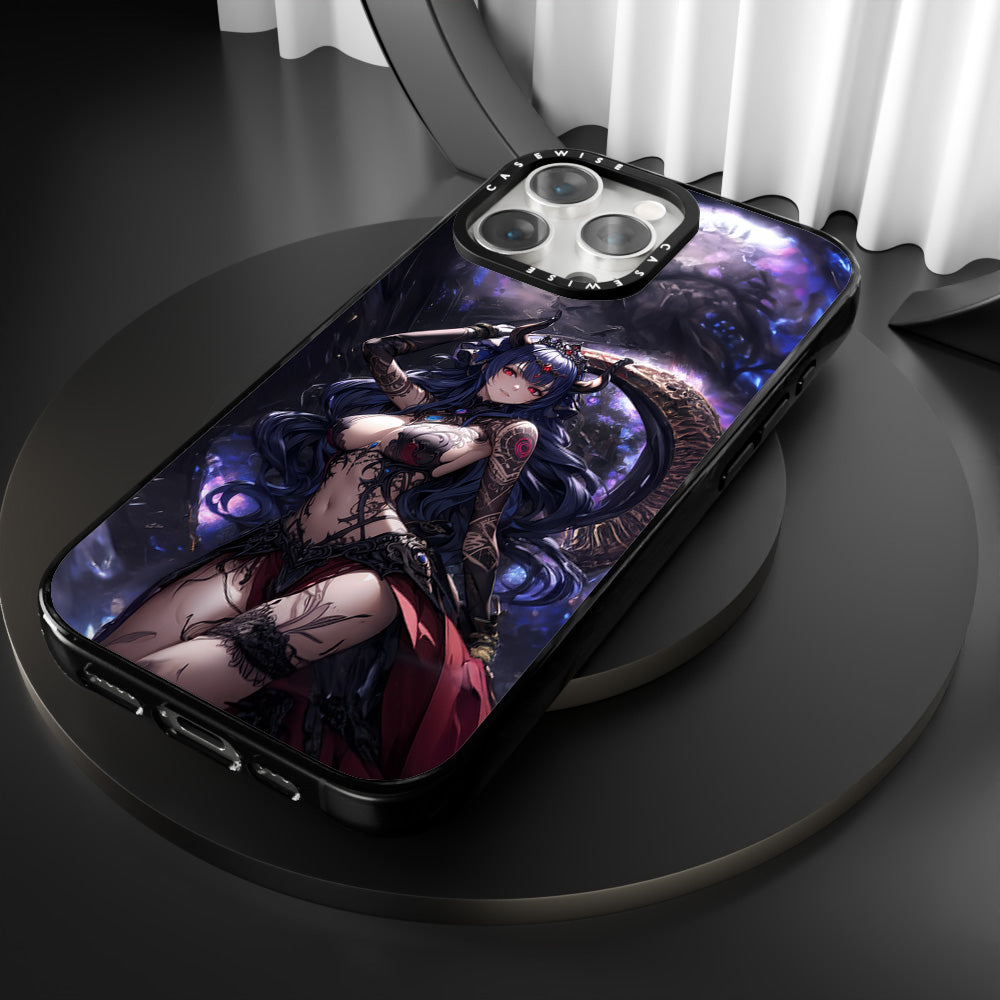 CASEWISE CASEWISE