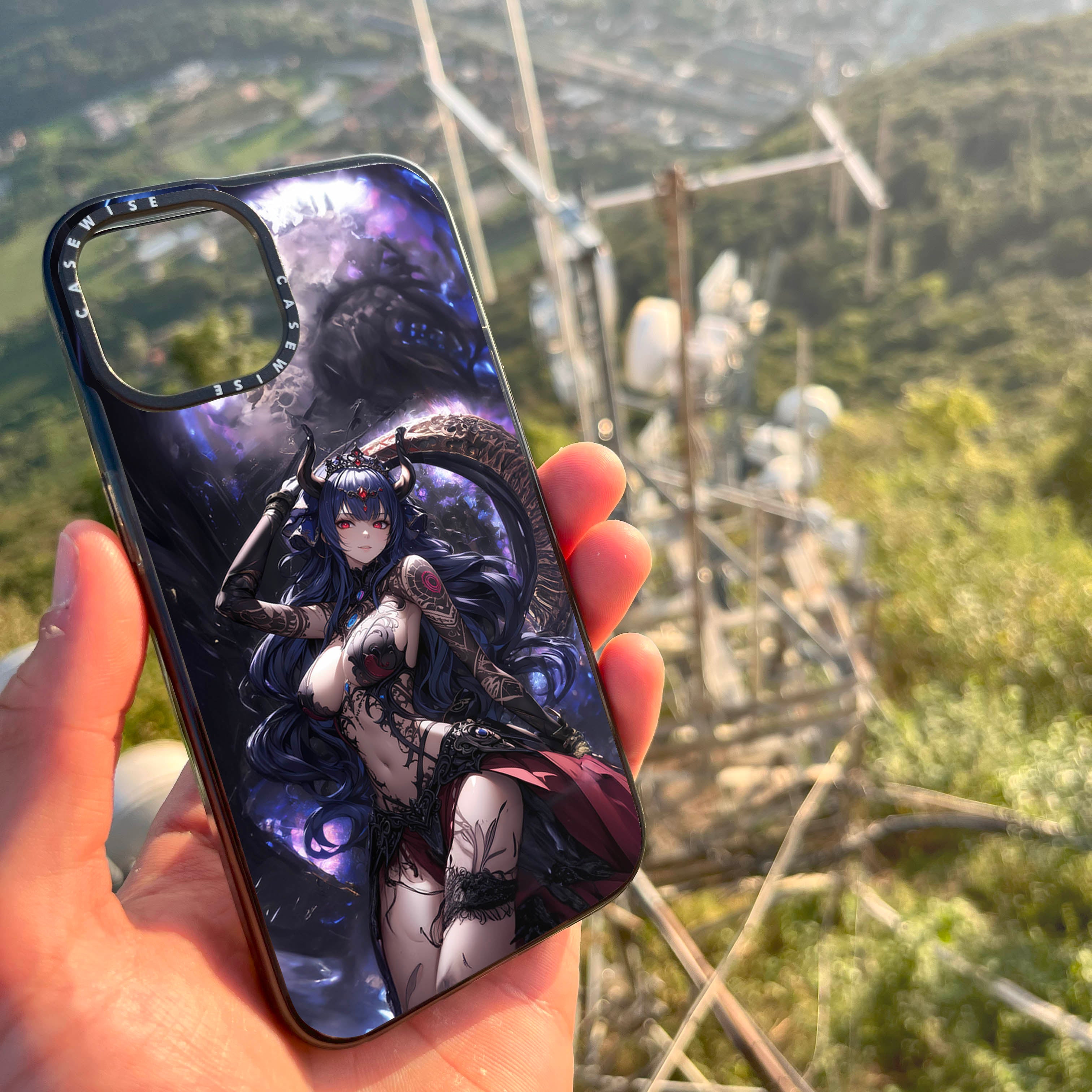 CASEWISE CASEWISE