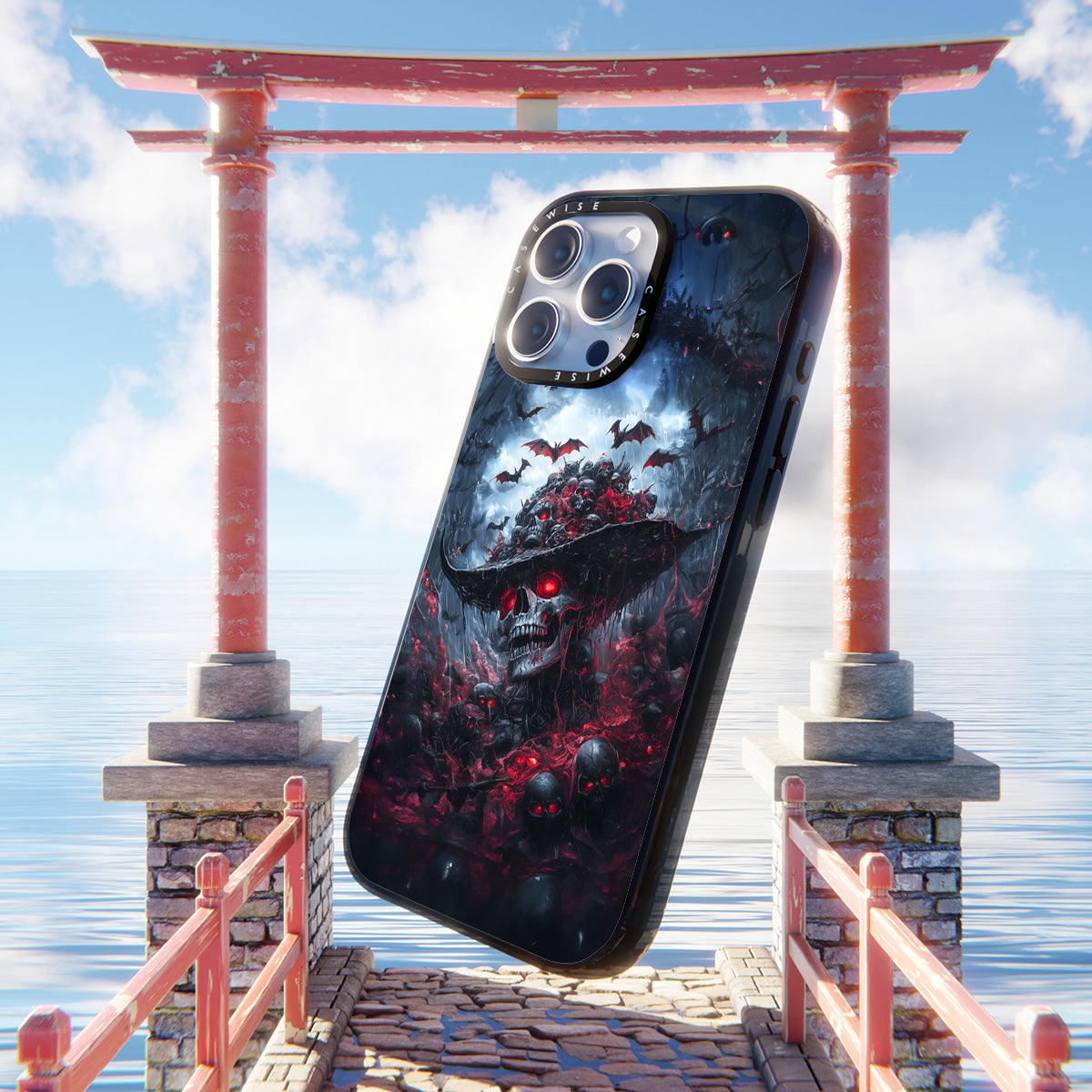 CASEWISE CASEWISE