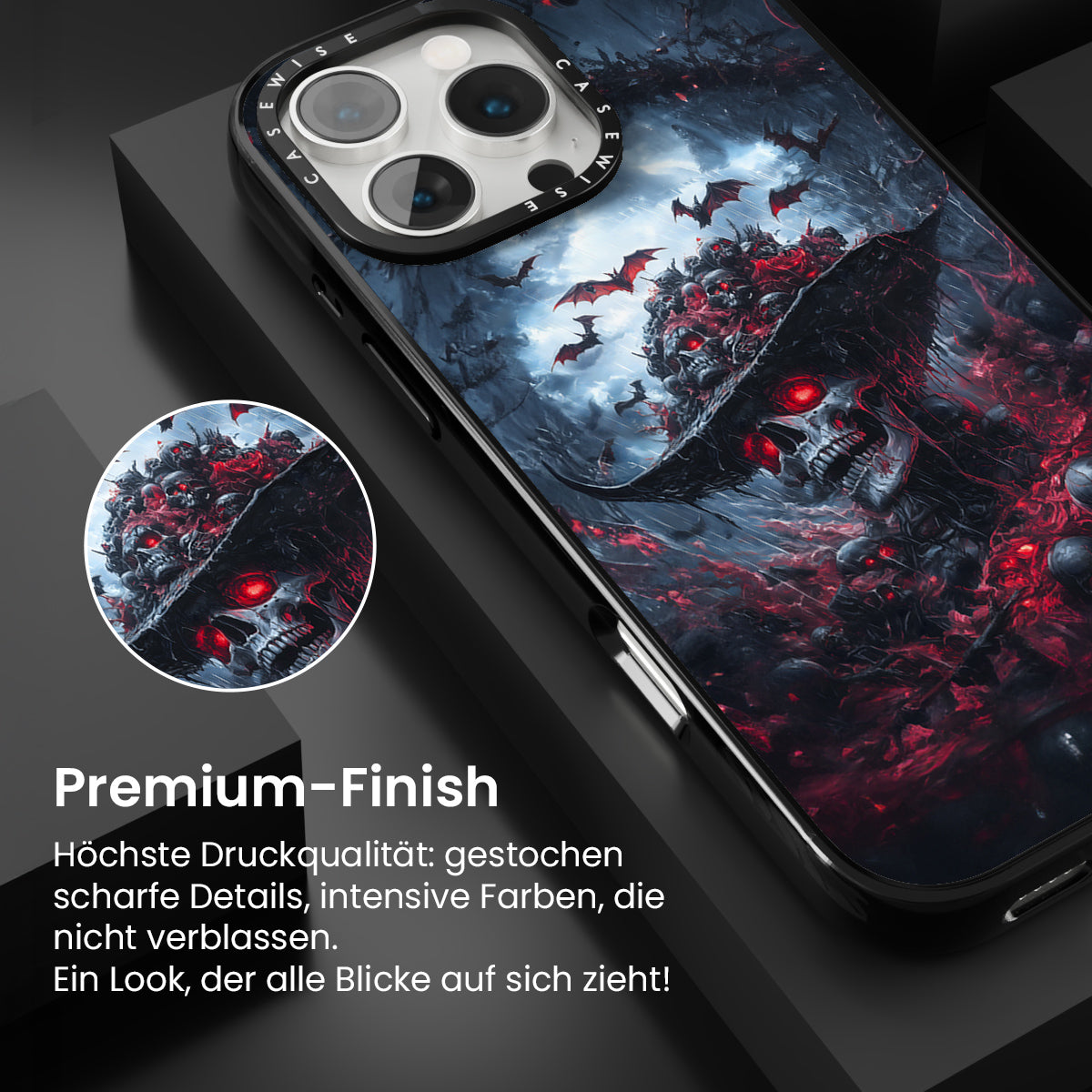 CASEWISE CASEWISE

Premium-Finish

Höchste Druckqualität: gestochen scharfe Details, intensive Farben, die nicht verblassen.
Ein Look, der alle Blicke auf sich zieht!