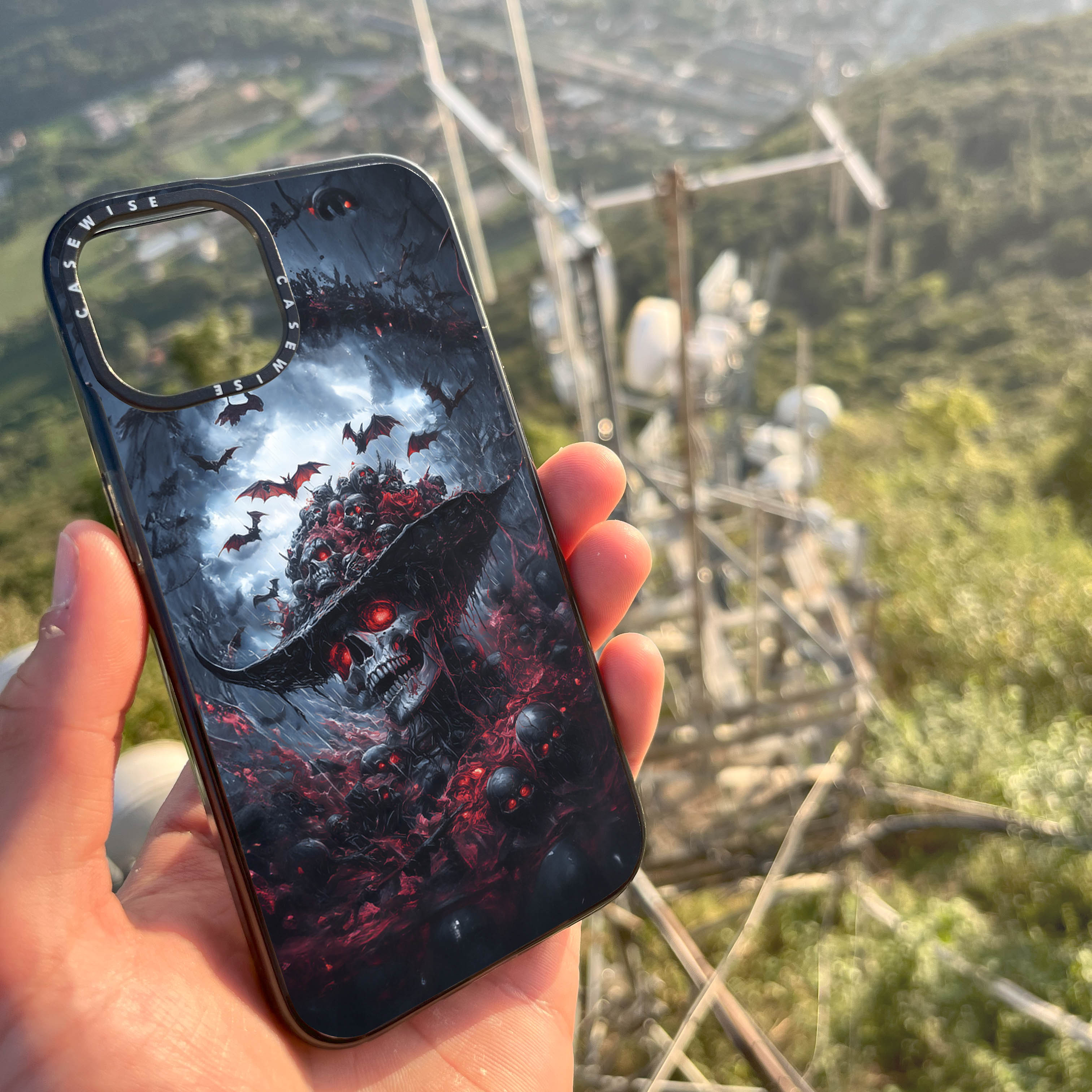 CASEWISE CASEWISE