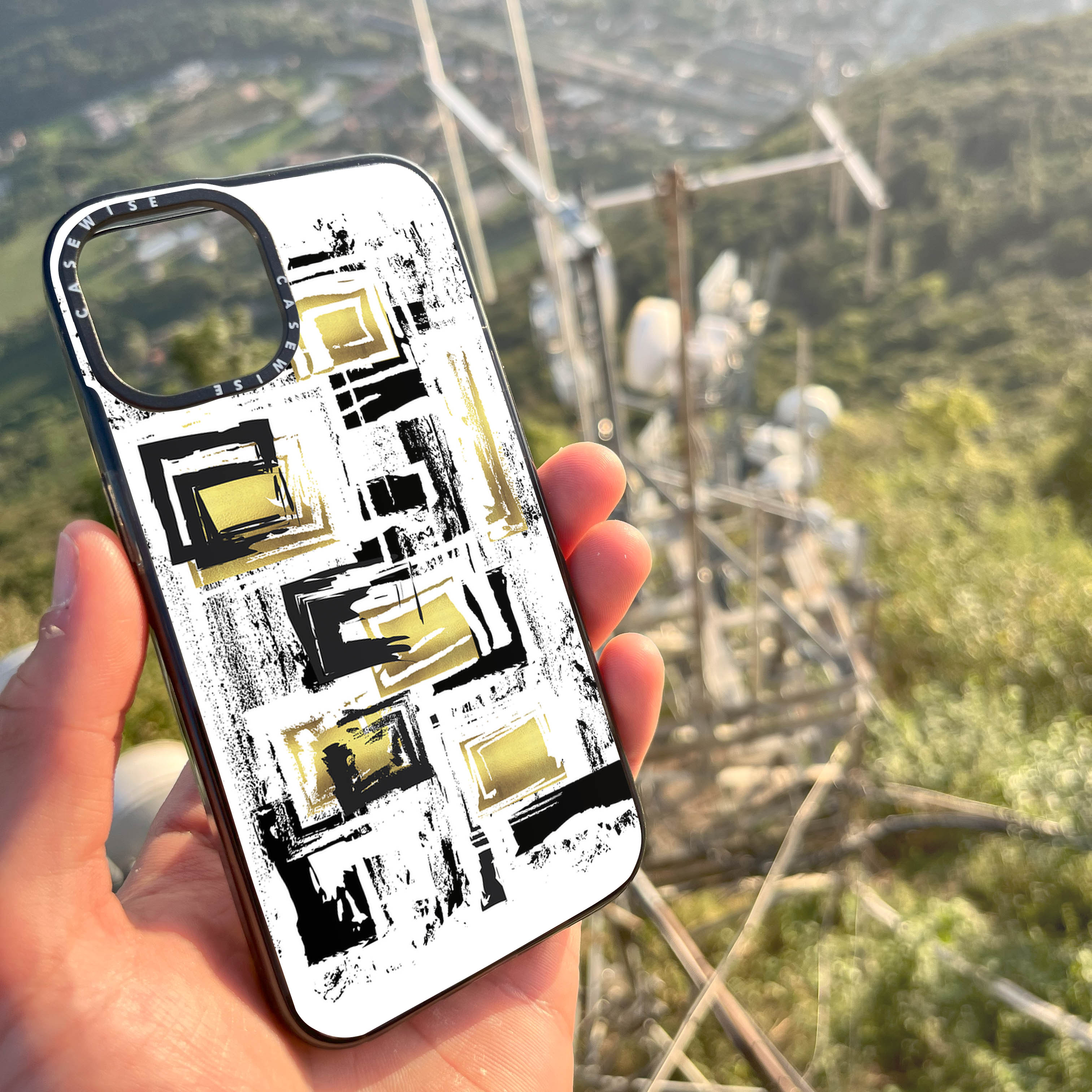 CASEWISE
CASEWISE