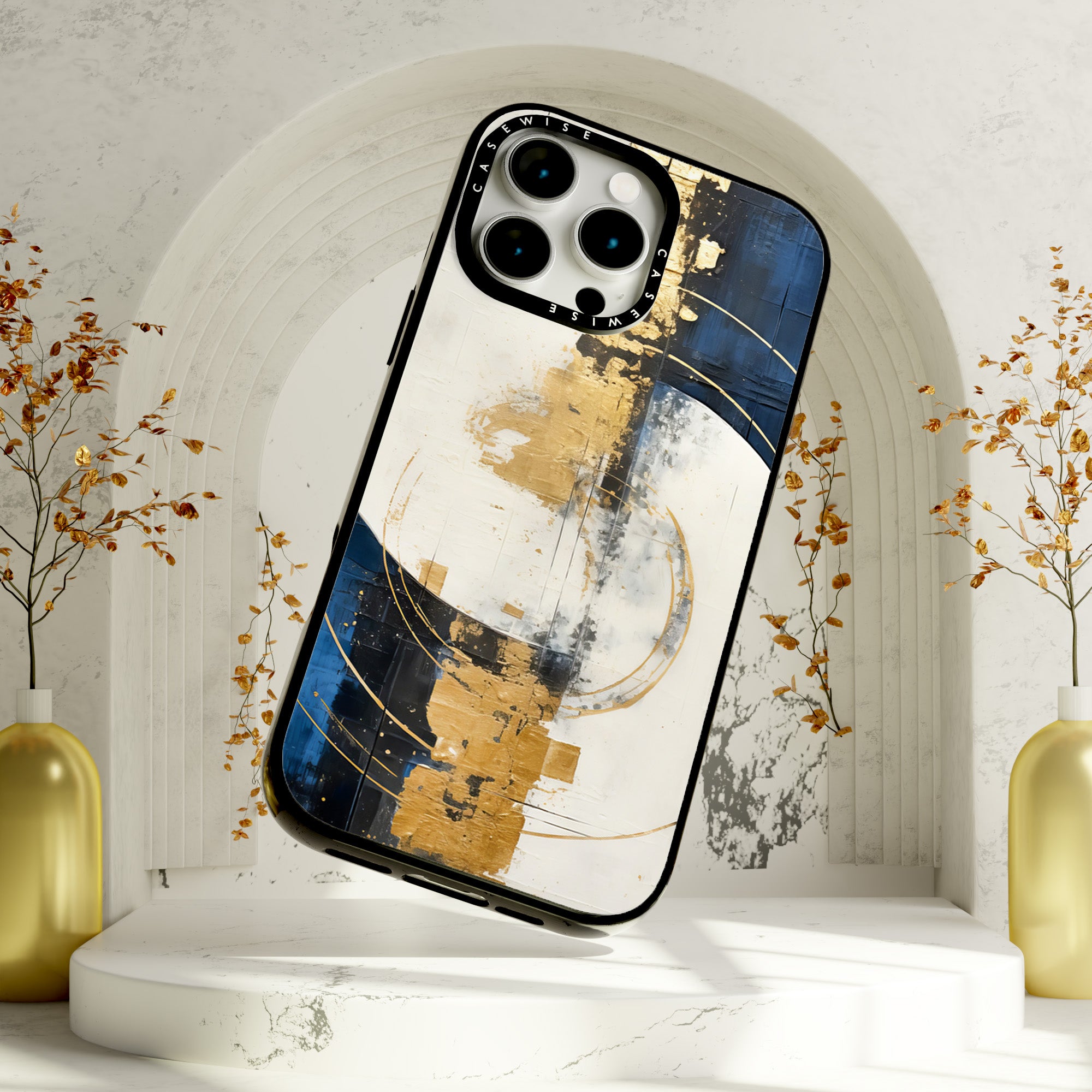 CASEWISE
CASEWISE