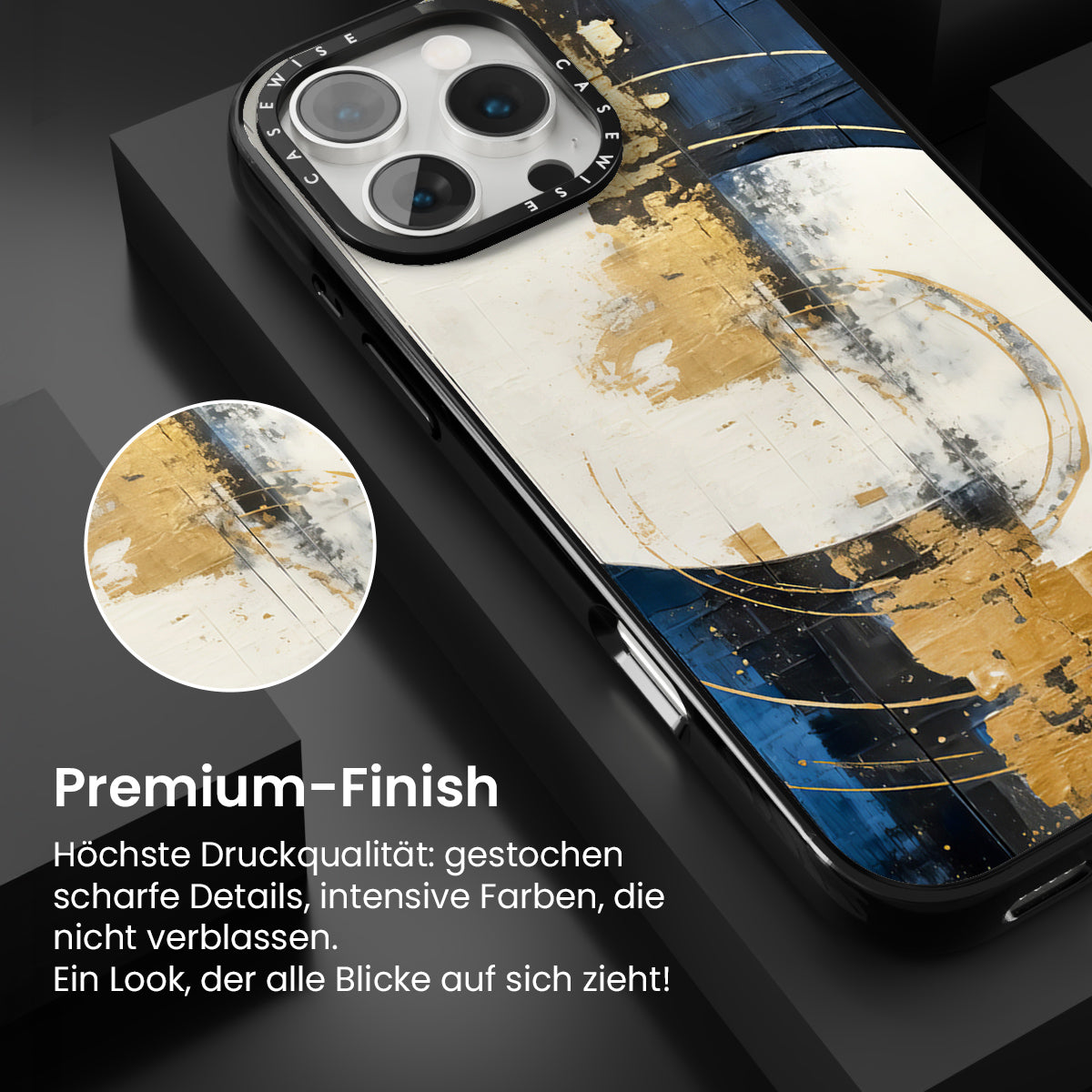 CASEWISE CASEWISE

Premium-Finish

Höchste Druckqualität: gestochen scharfe Details, intensive Farben, die nicht verblassen.
Ein Look, der alle Blicke auf sich zieht!