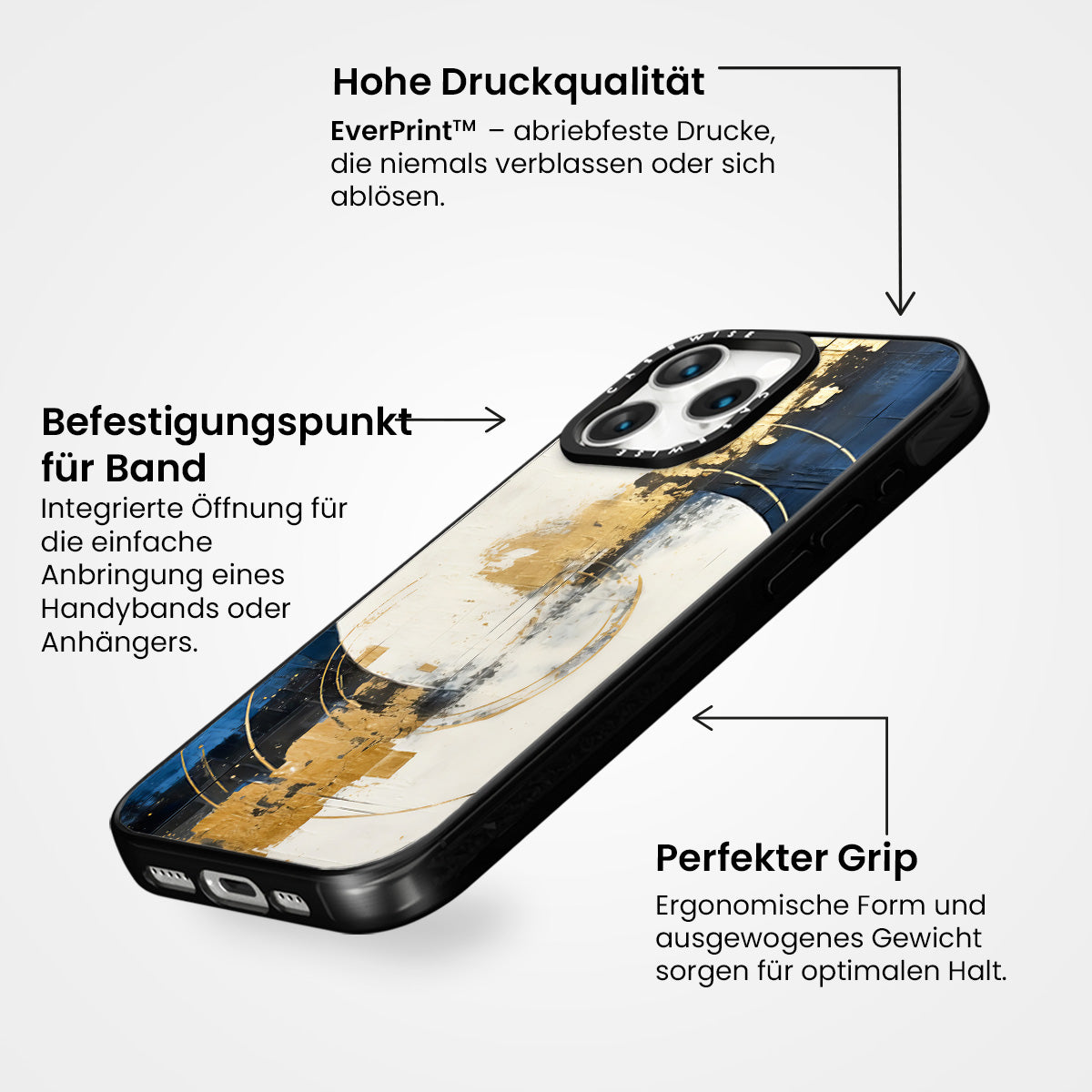 Hohe Druckqualität

EverPrint™ – abriebfeste Drucke, die niemals verblassen oder sich ablösen.

Befestigungspunkt für Band

Integrierte Öffnung für die einfache Anbringung eines Handybands oder Anhängers.

CASEWISE

CASEWISE

Perfekter Grip

Ergonomische Form und ausgewogenes Gewicht sorgen für optimalen Halt.