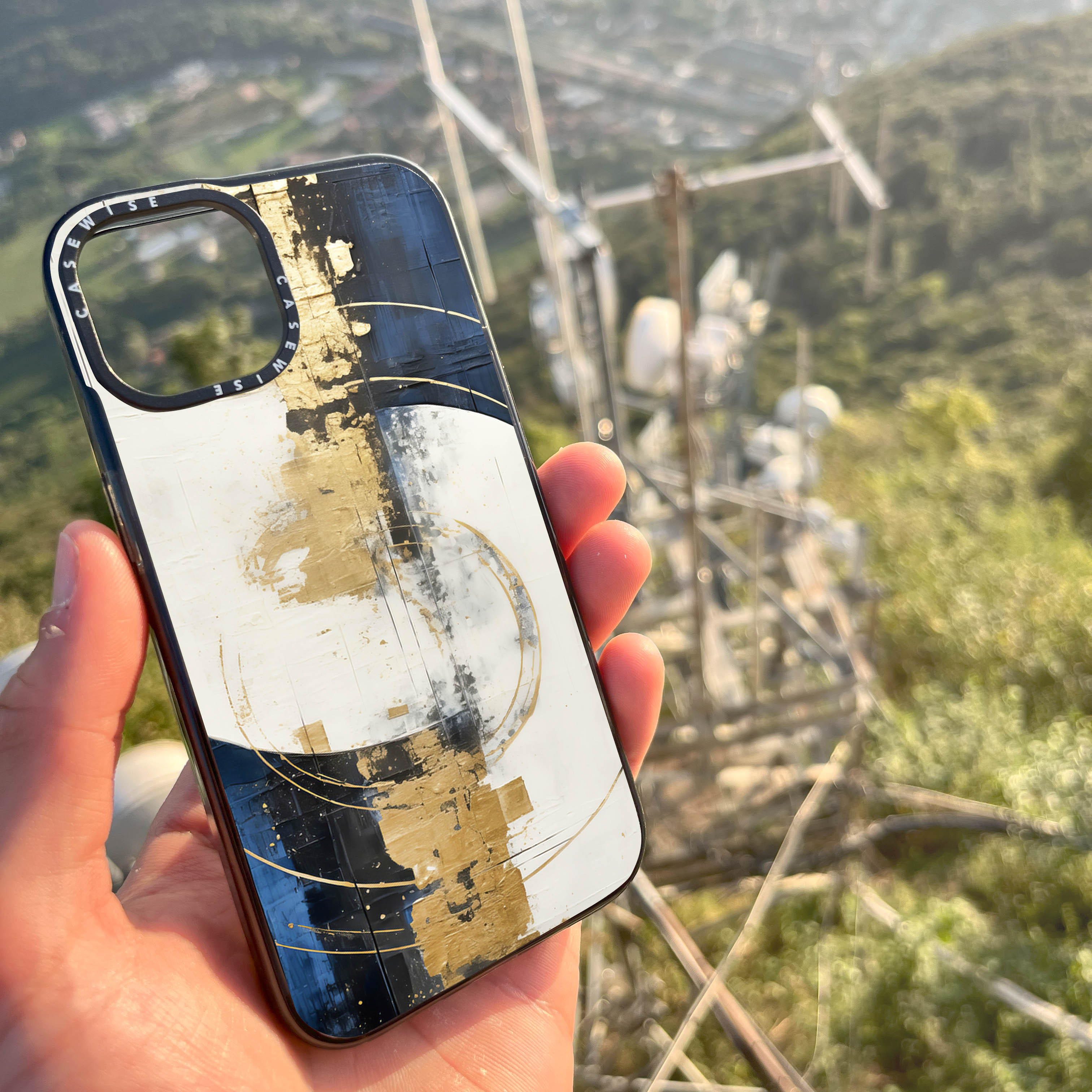 CASEWISE CASEWISE