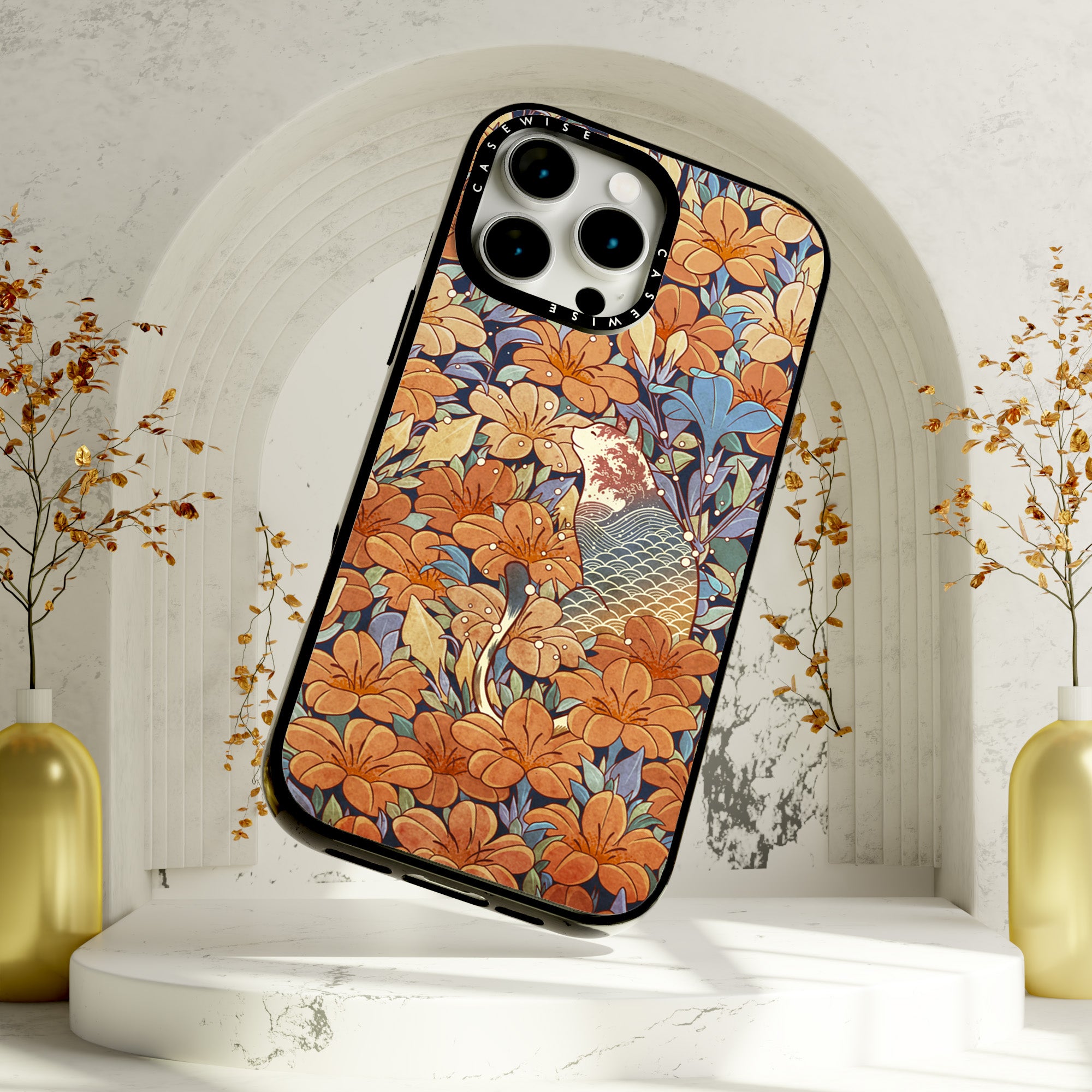 CASEWISE
CASEWISE