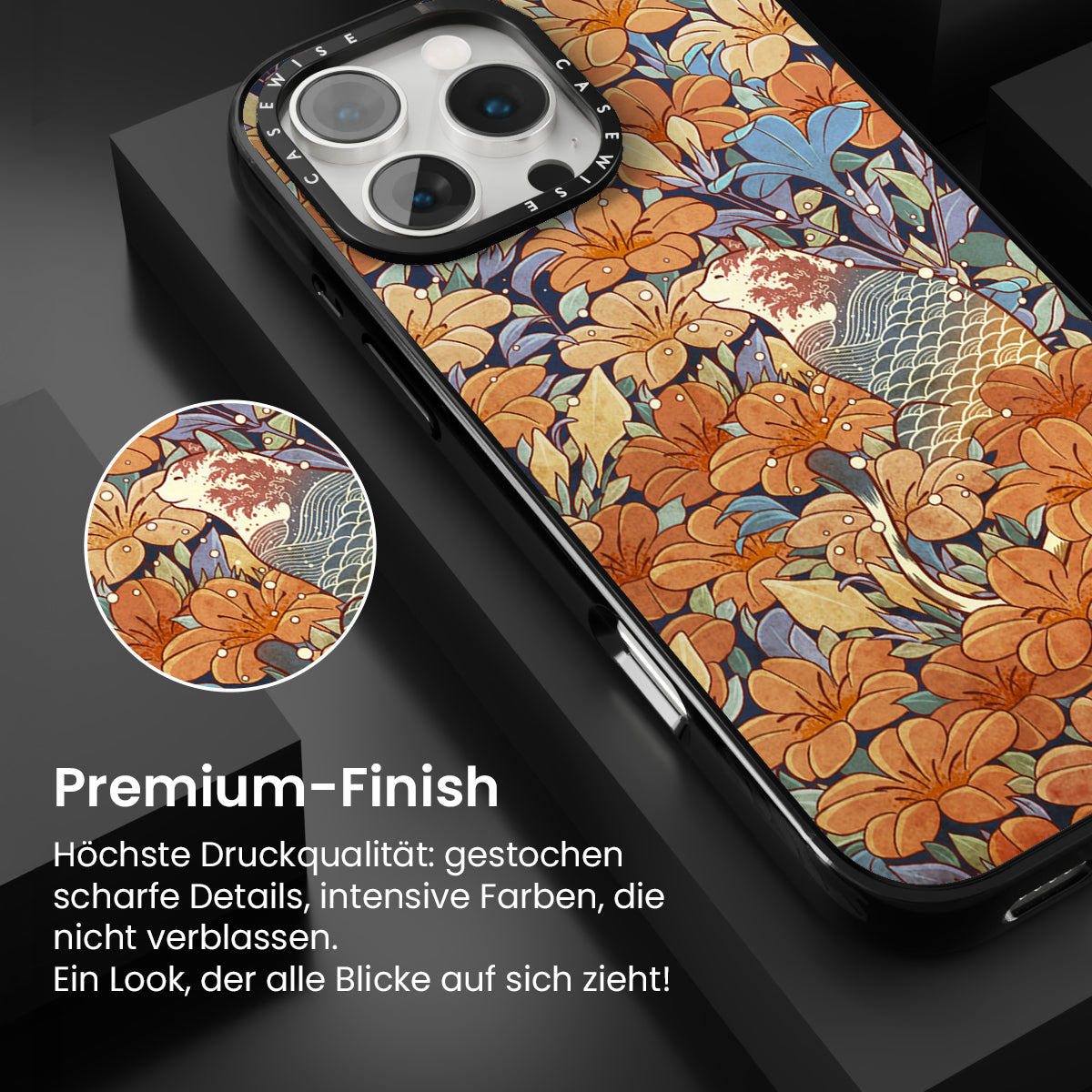 CASEWISE CASEWISE

Premium-Finish

Höchste Druckqualität: gestochen scharfe Details, intensive Farben, die nicht verblassen.
Ein Look, der alle Blicke auf sich zieht!