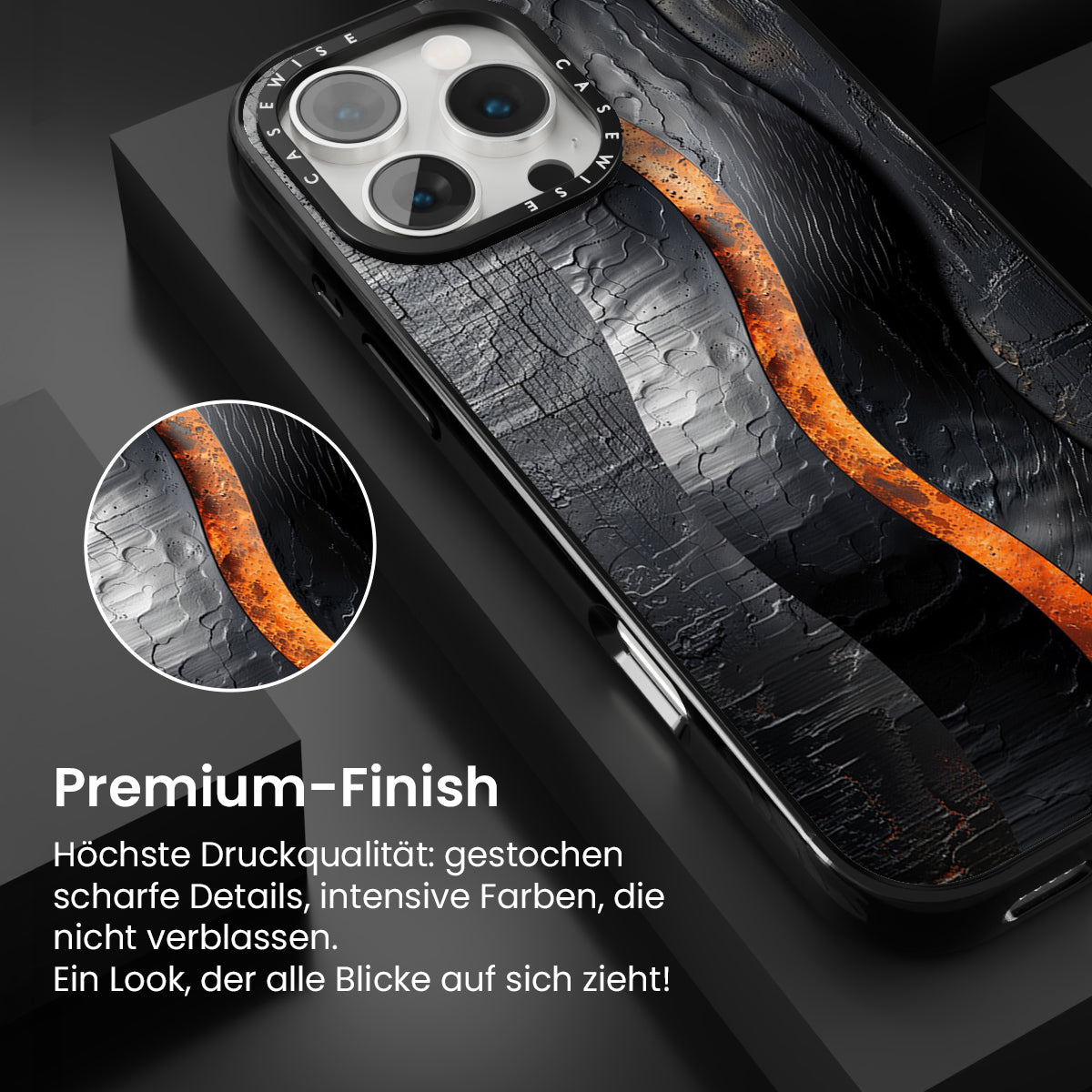 CASEWISE CASEWISE

Premium-Finish

Höchste Druckqualität: gestochen scharfe Details, intensive Farben, die nicht verblassen.
Ein Look, der alle Blicke auf sich zieht!