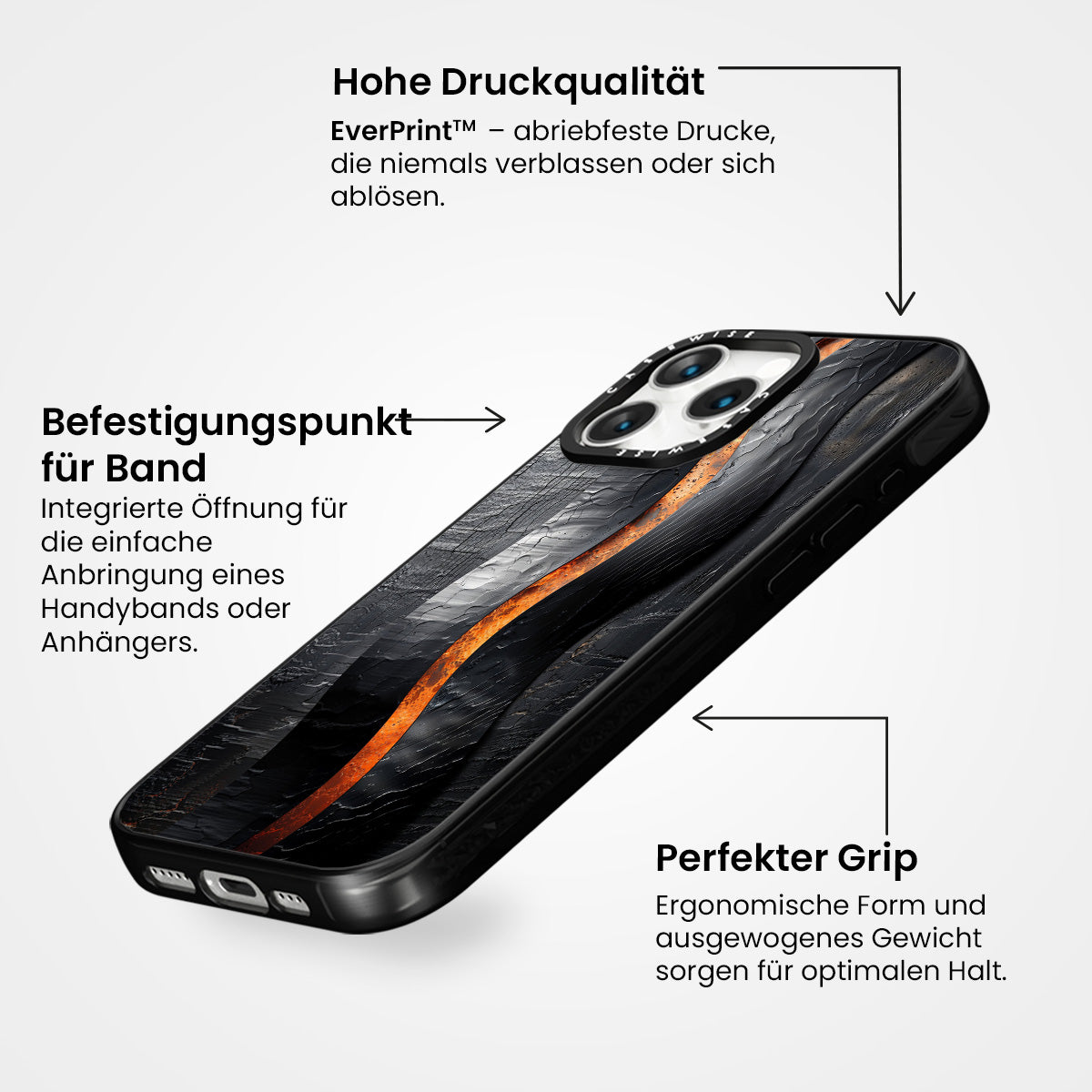 Hohe Druckqualität

EverPrint™ – abriebfeste Drucke, die niemals verblassen oder sich ablösen.

CASEWISE

CASEWISE

Befestigungspunkt für Band

Integrierte Öffnung für die einfache Anbringung eines Handybands oder Anhängers.

Perfekter Grip

Ergonomische Form und ausgewogenes Gewicht sorgen für optimalen Halt.