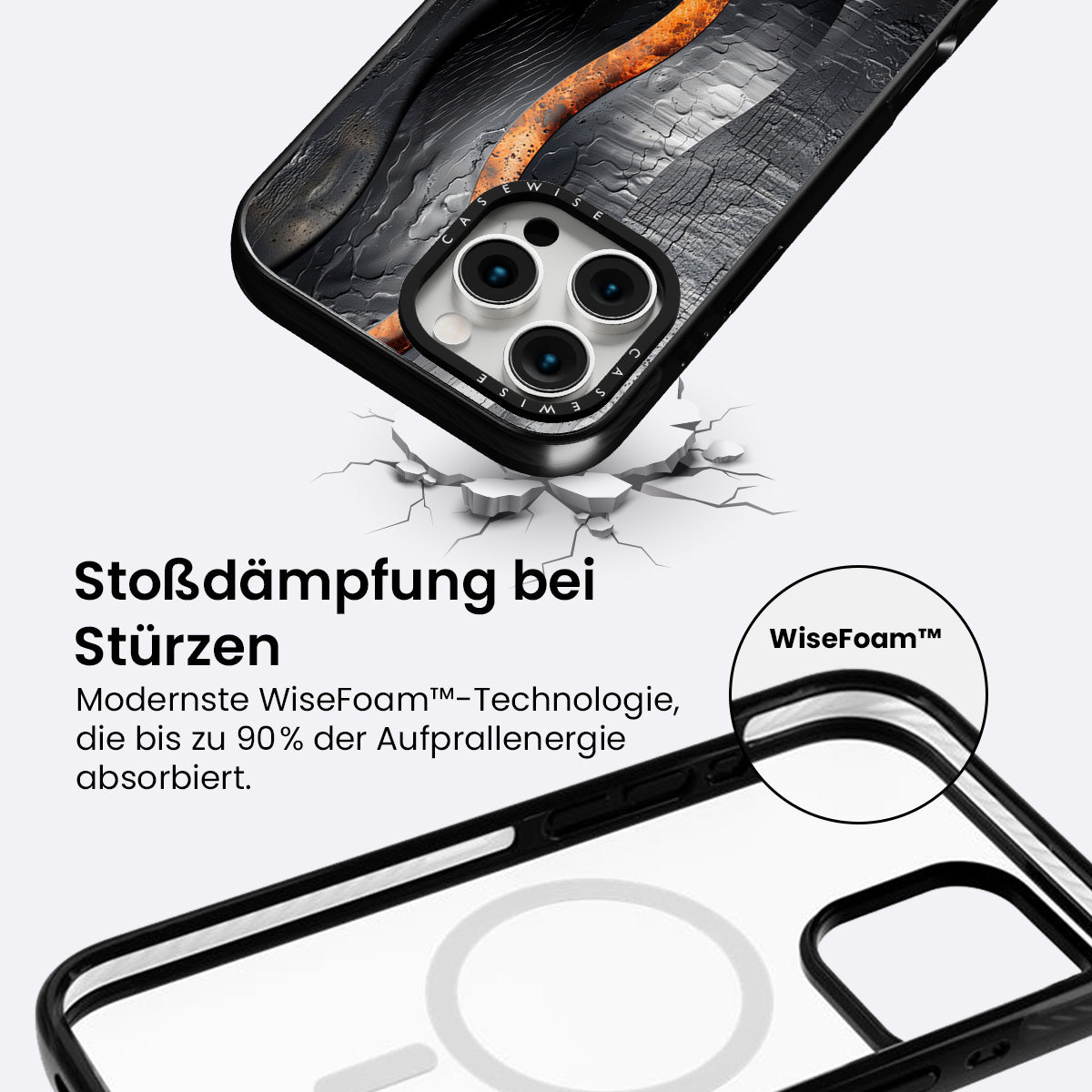 CASEWISE

CASEWISE

Stoßdämpfung bei Stürzen

Modernste WiseFoam™-Technologie, die bis zu 90% der Aufprallenergie absorbiert.

WiseFoam™