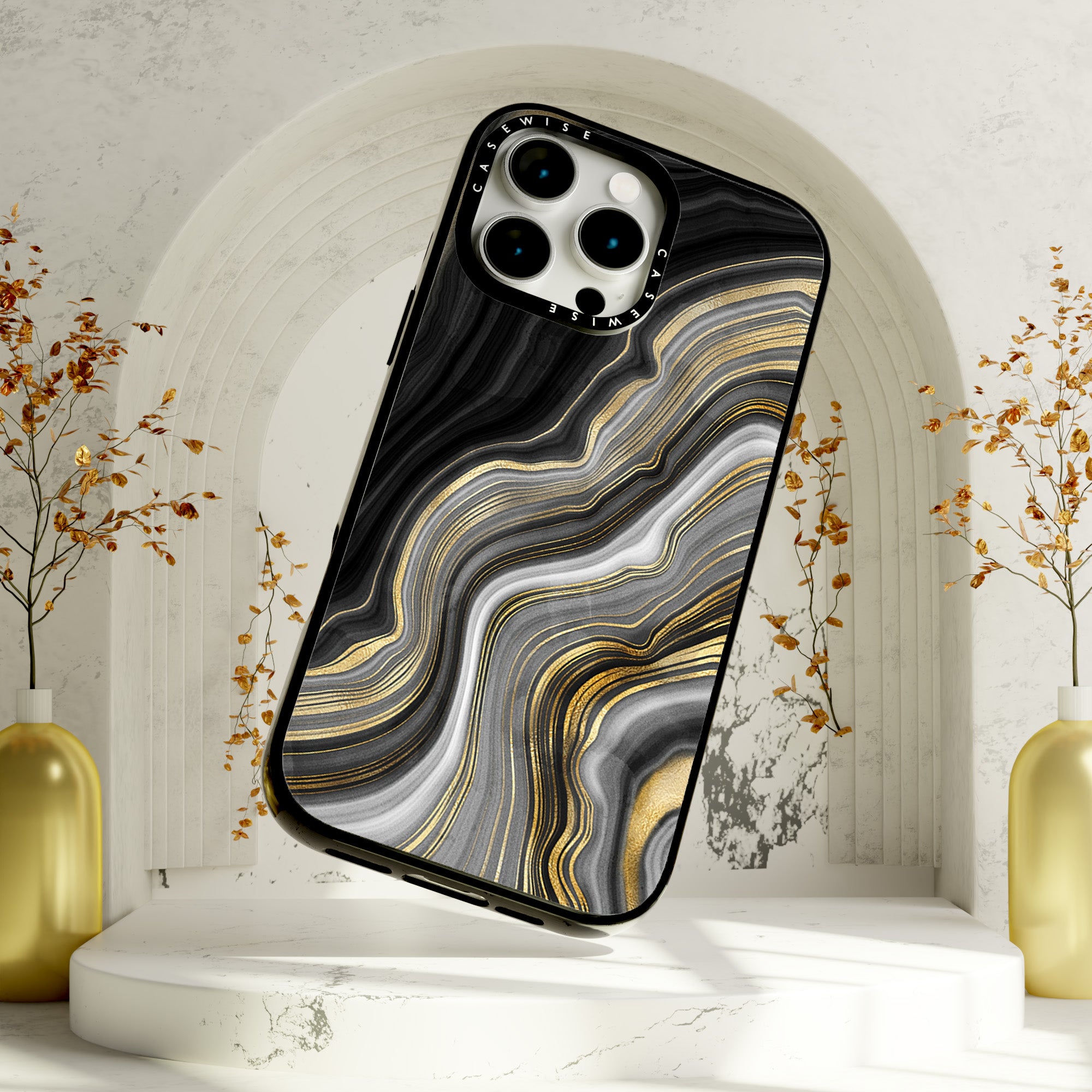 CASEWISE
CASEWISE