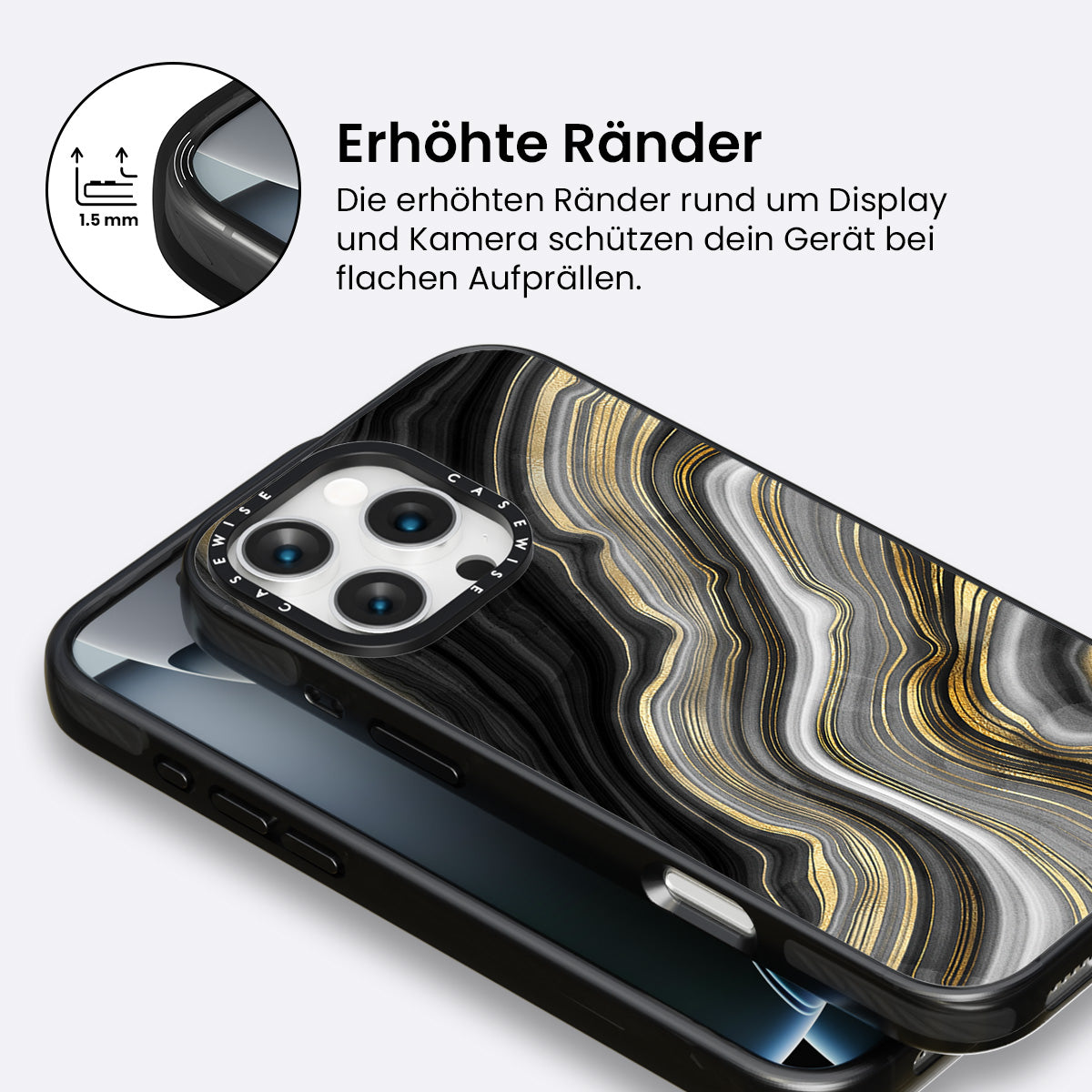 1.5 mm

Erhöhte Ränder

Die erhöhten Ränder rund um Display und Kamera schützen dein Gerät bei flachen Aufprällen.

CASEWISE CASEWISE