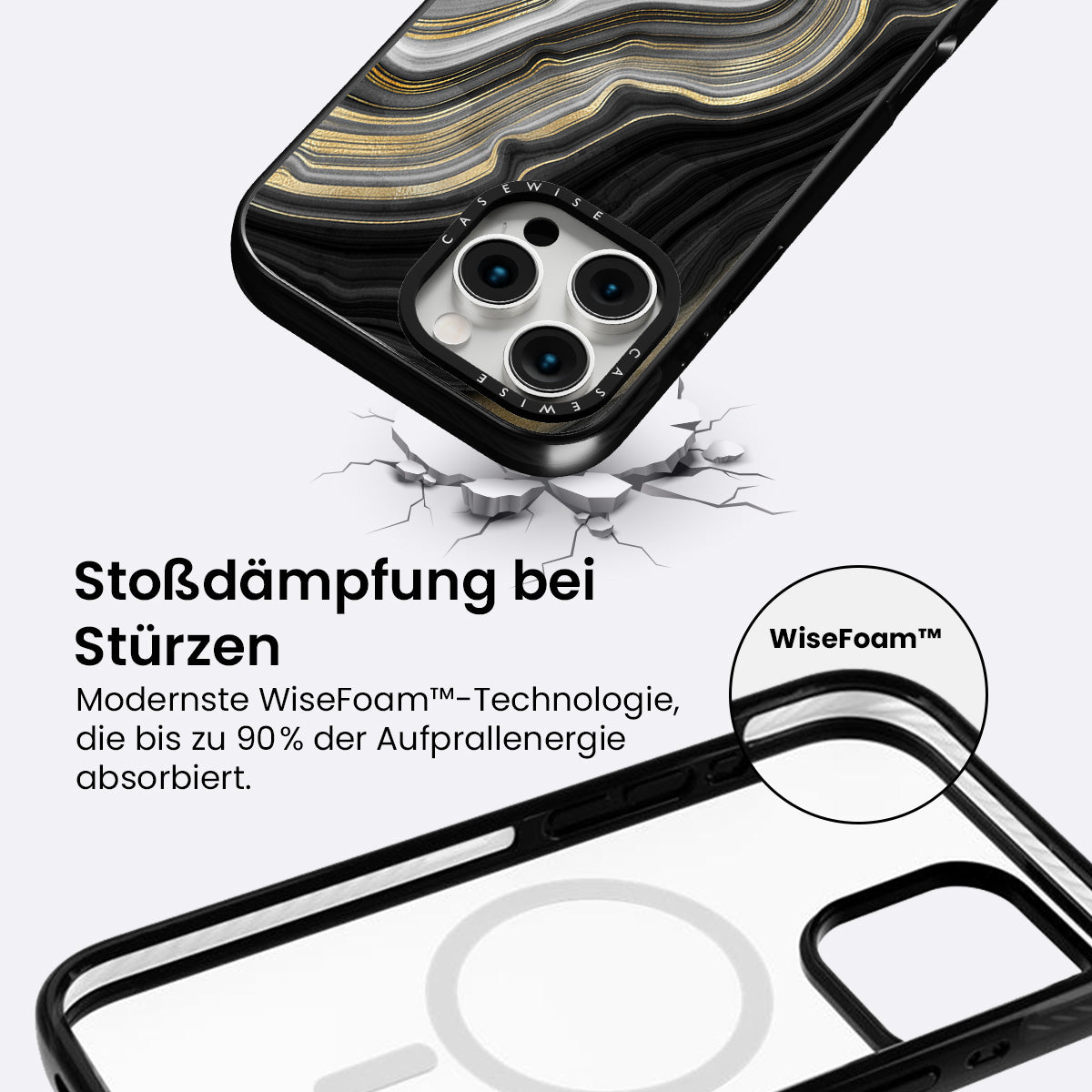 CASEWISE
CASEWISE

Stoßdämpfung bei Stürzen

Modernste WiseFoam™-Technologie, die bis zu 90% der Aufprallenergie absorbiert.

WiseFoam™