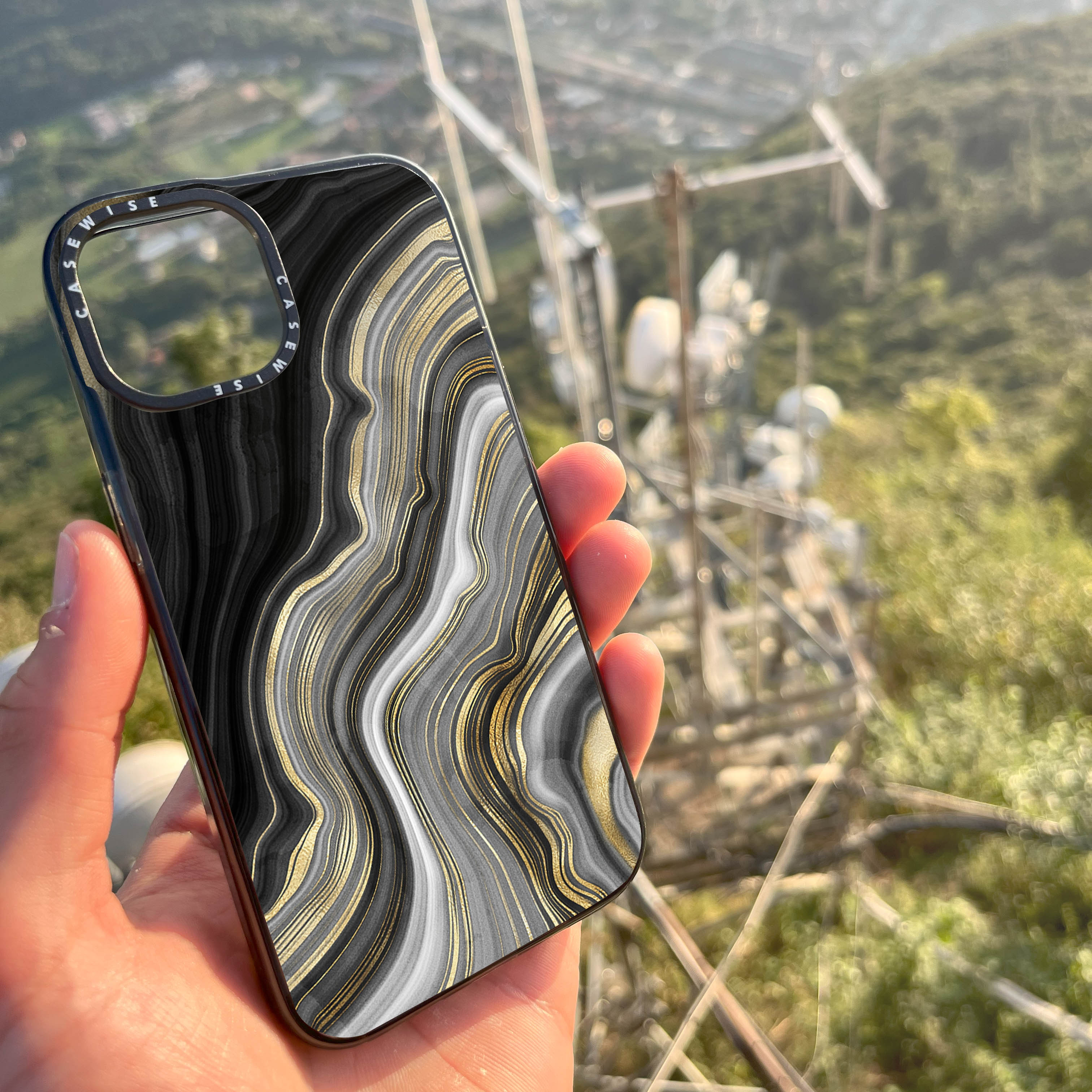 CASEWISE CASEWISE