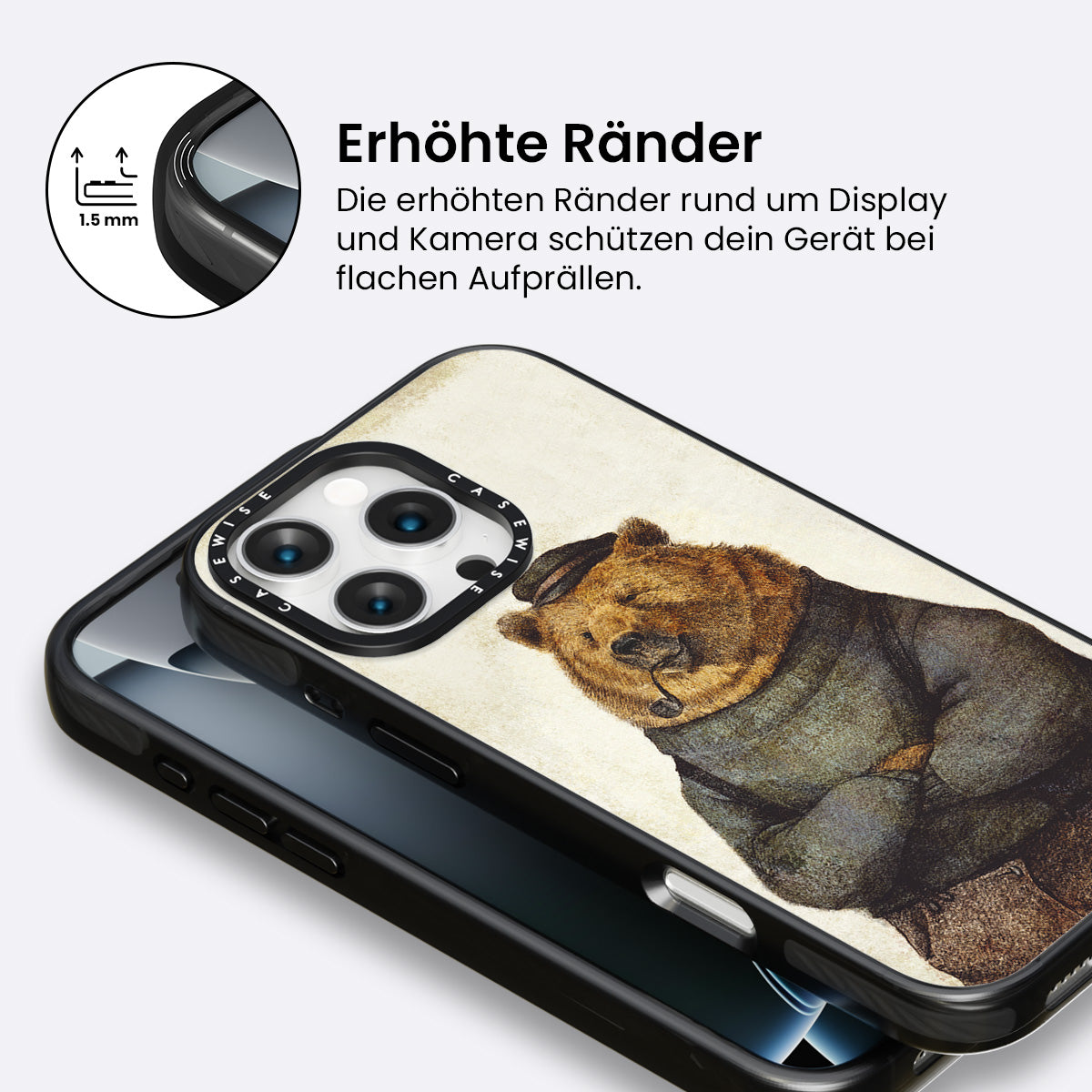 1.5 mm

Erhöhte Ränder

Die erhöhten Ränder rund um Display und Kamera schützen dein Gerät bei flachen Aufprällen.

CASEWISE CASEWISE