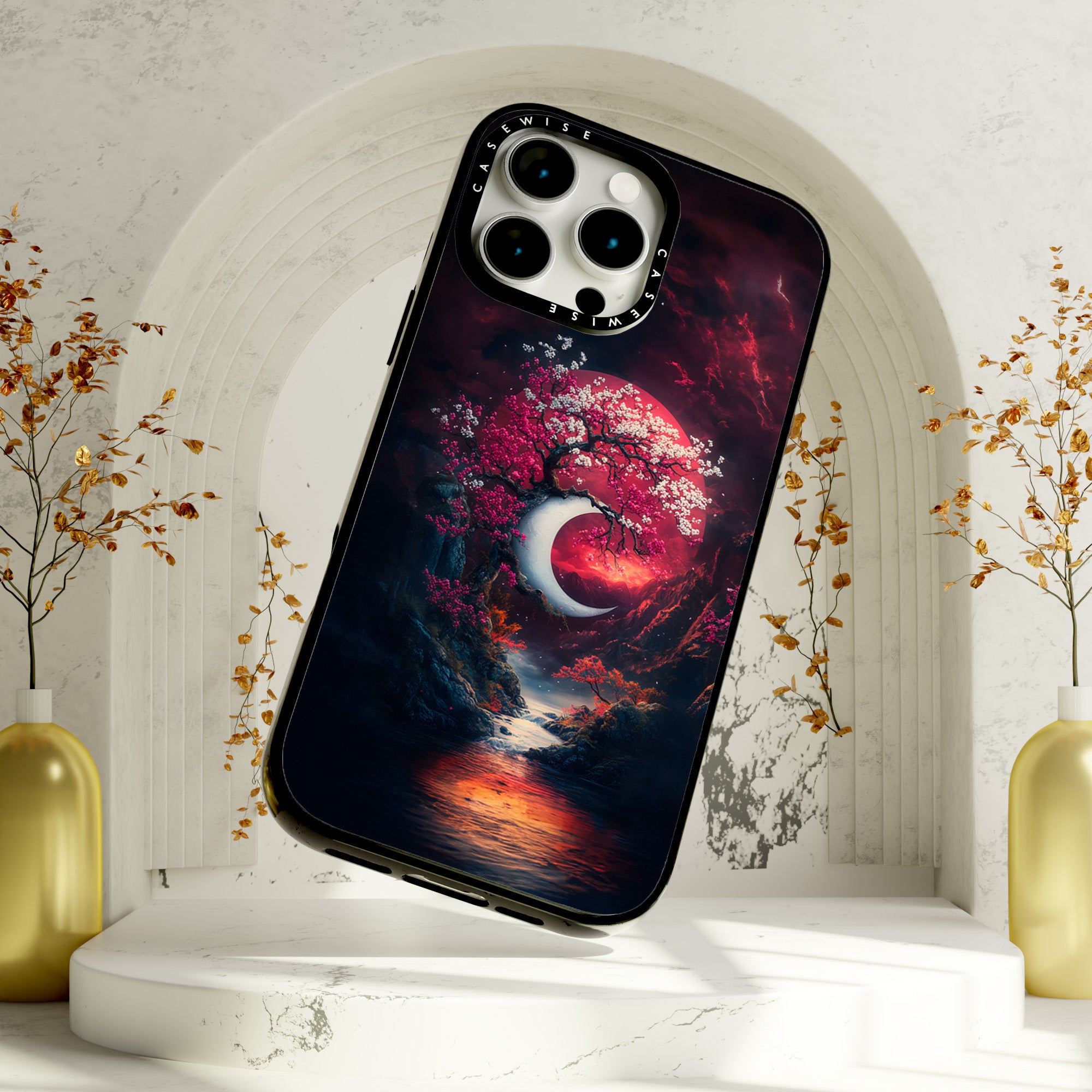 CASEWISE
CASEWISE