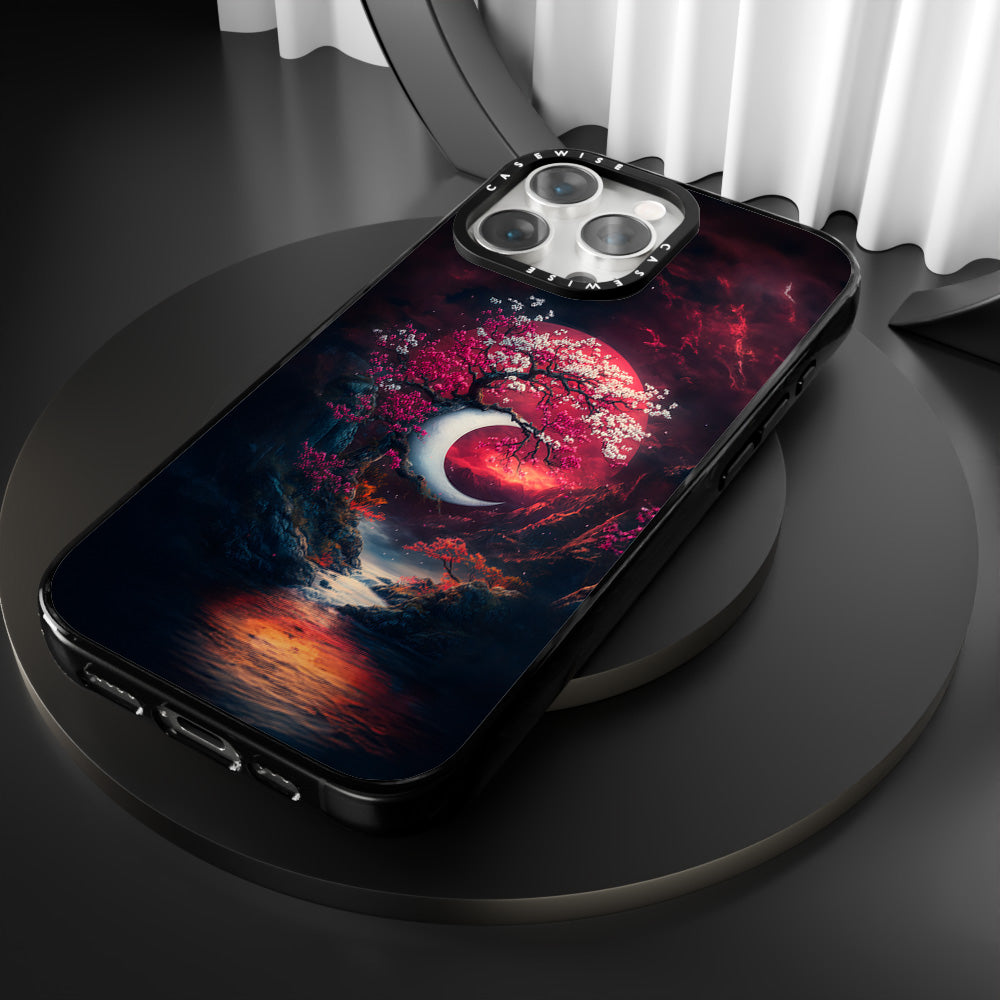 CASEWISE
CASEWISE