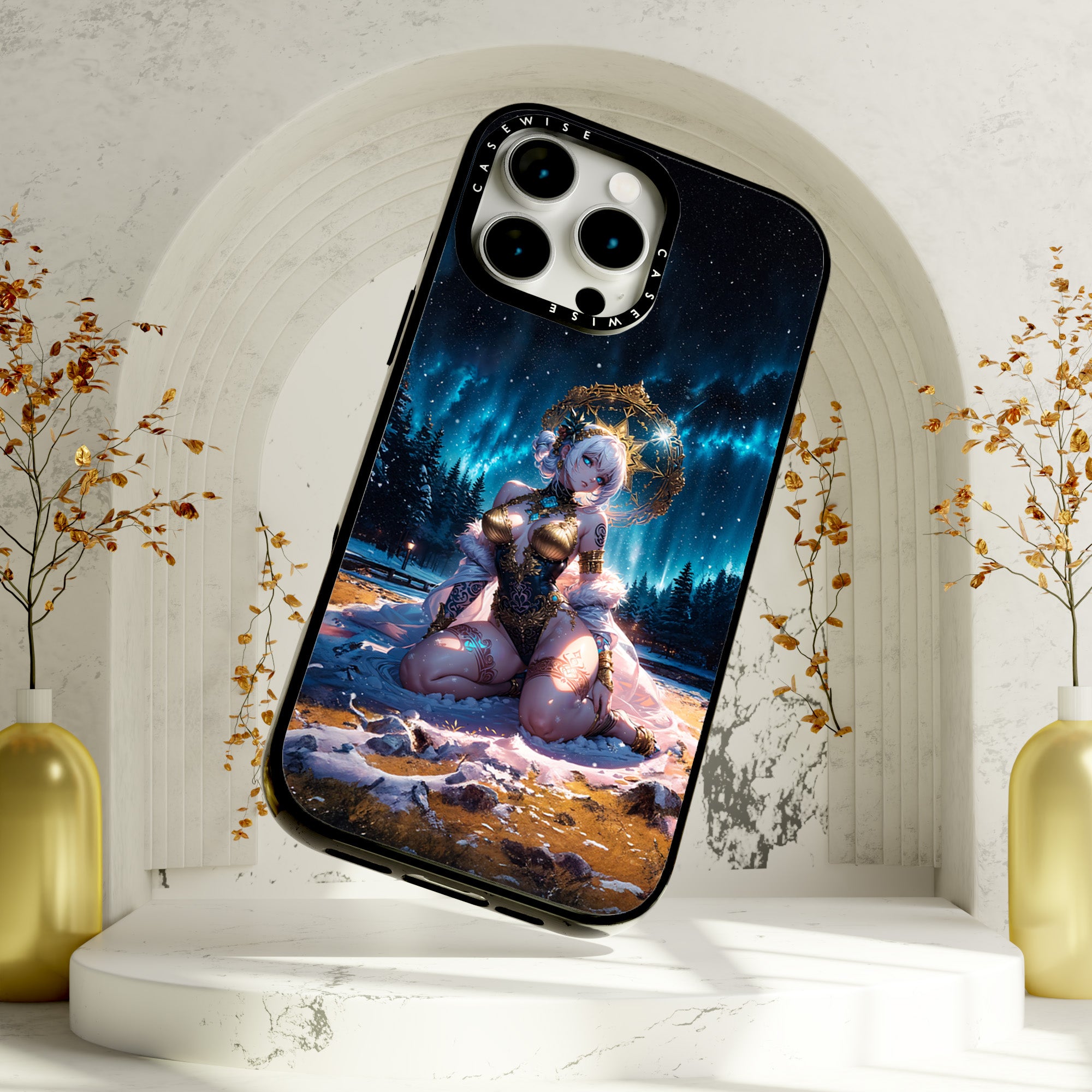 CASEWISE
CASEWISE