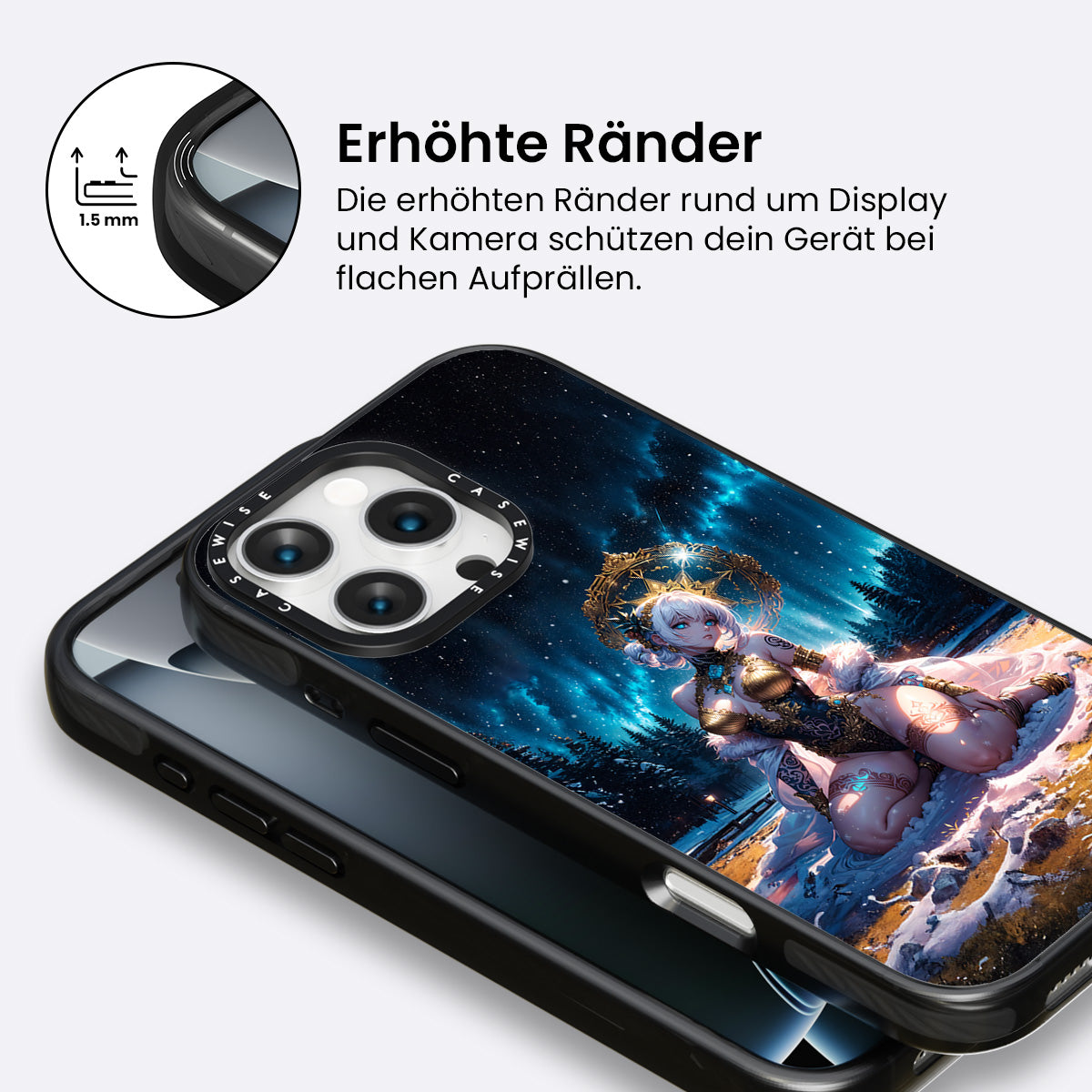 1.5 mm

Erhöhte Ränder

Die erhöhten Ränder rund um Display und Kamera schützen dein Gerät bei flachen Aufprällen.

CASEWISE CASEWISE