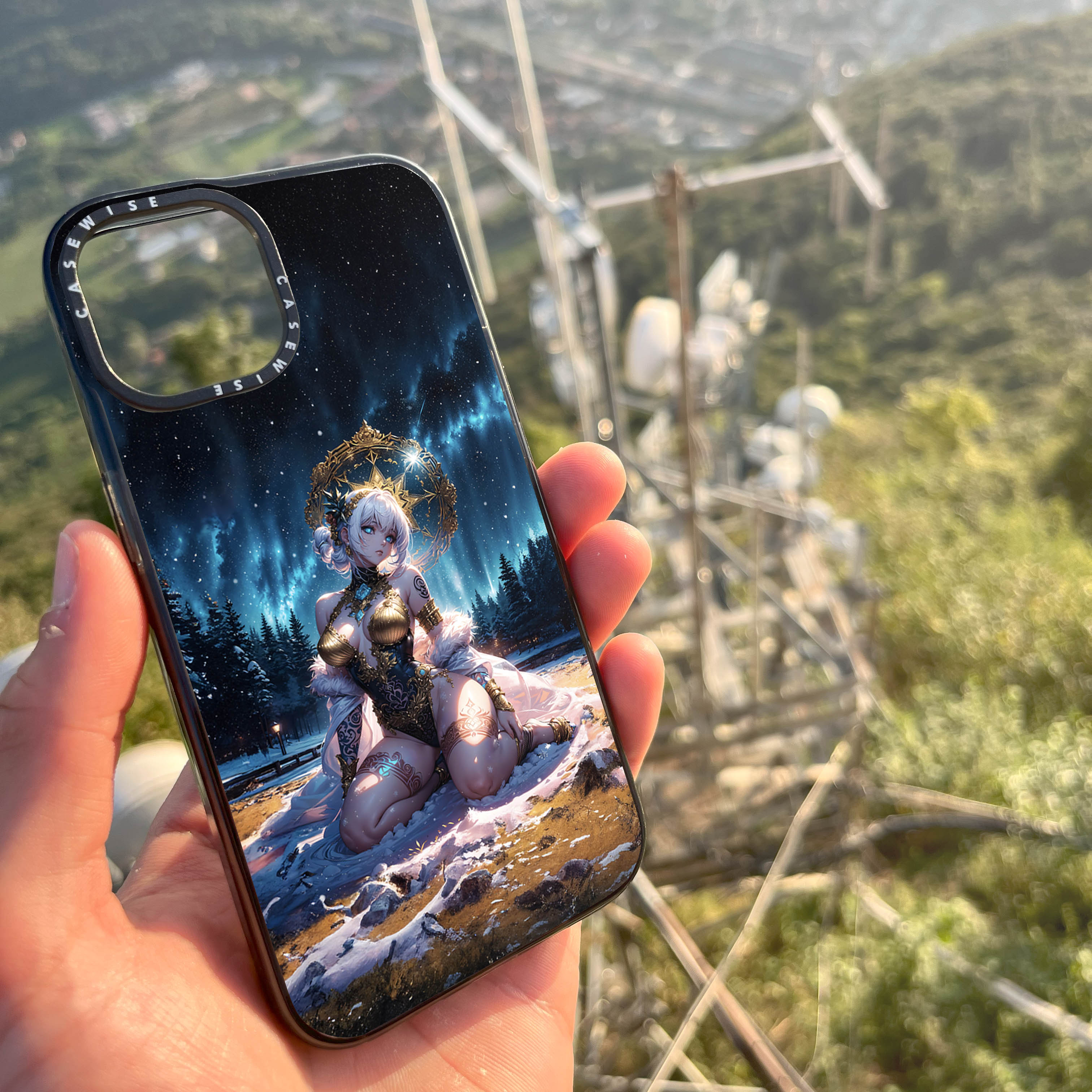 CASEWISE CASEWISE