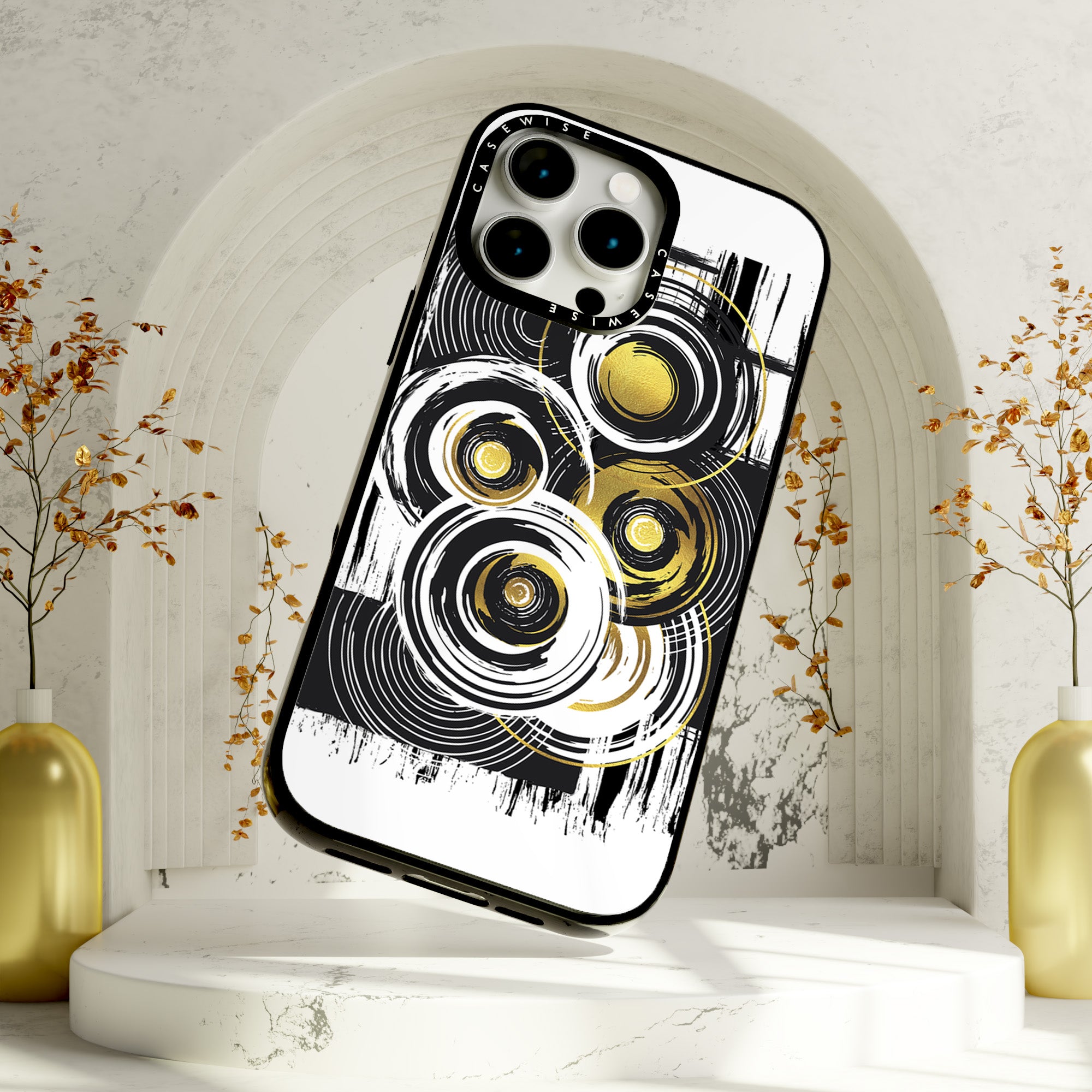 CASEWISE CASEWISE