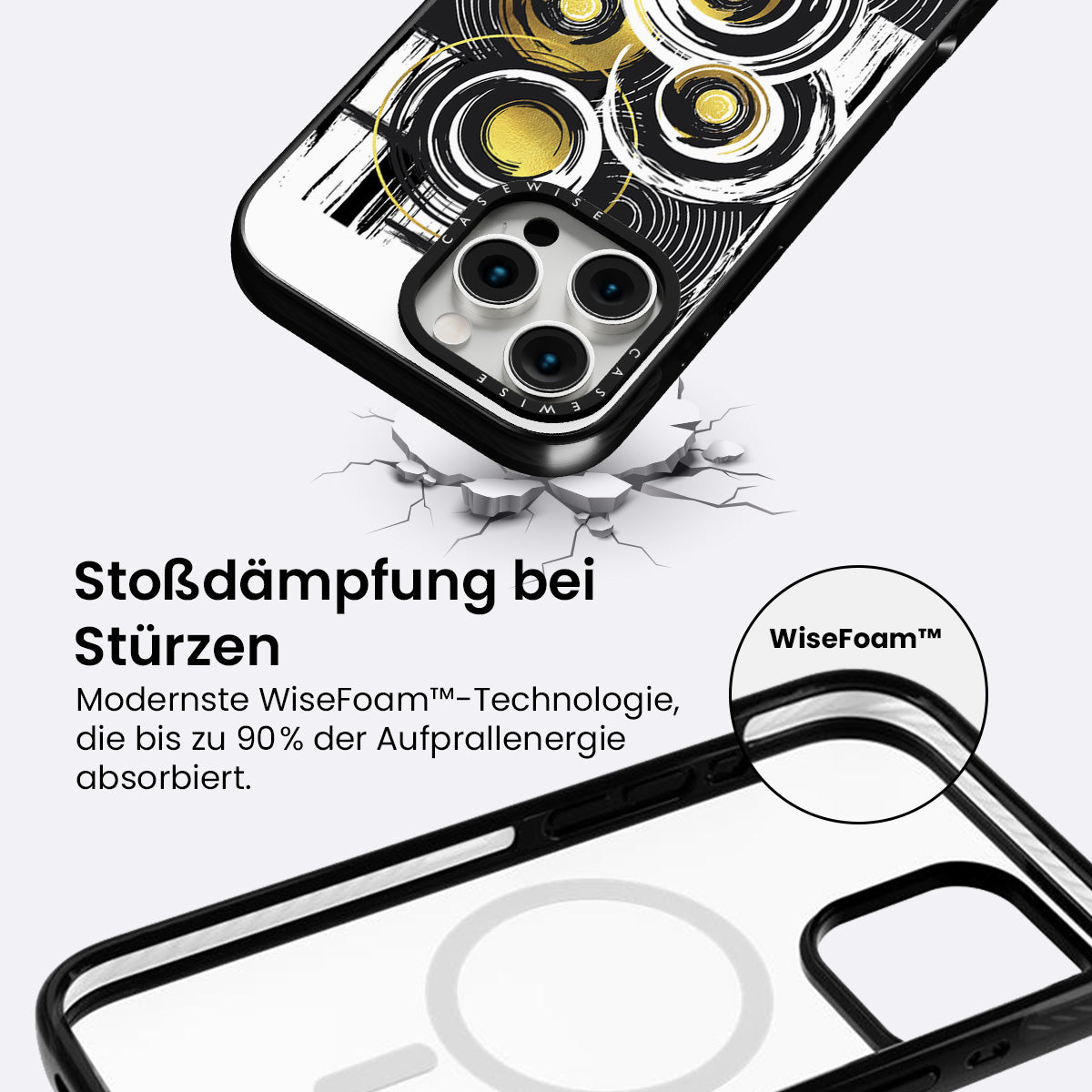 CASEWISE

CASEWISE

Stoßdämpfung bei Stürzen

Modernste WiseFoam™-Technologie, die bis zu 90% der Aufprallenergie absorbiert.

WiseFoam™