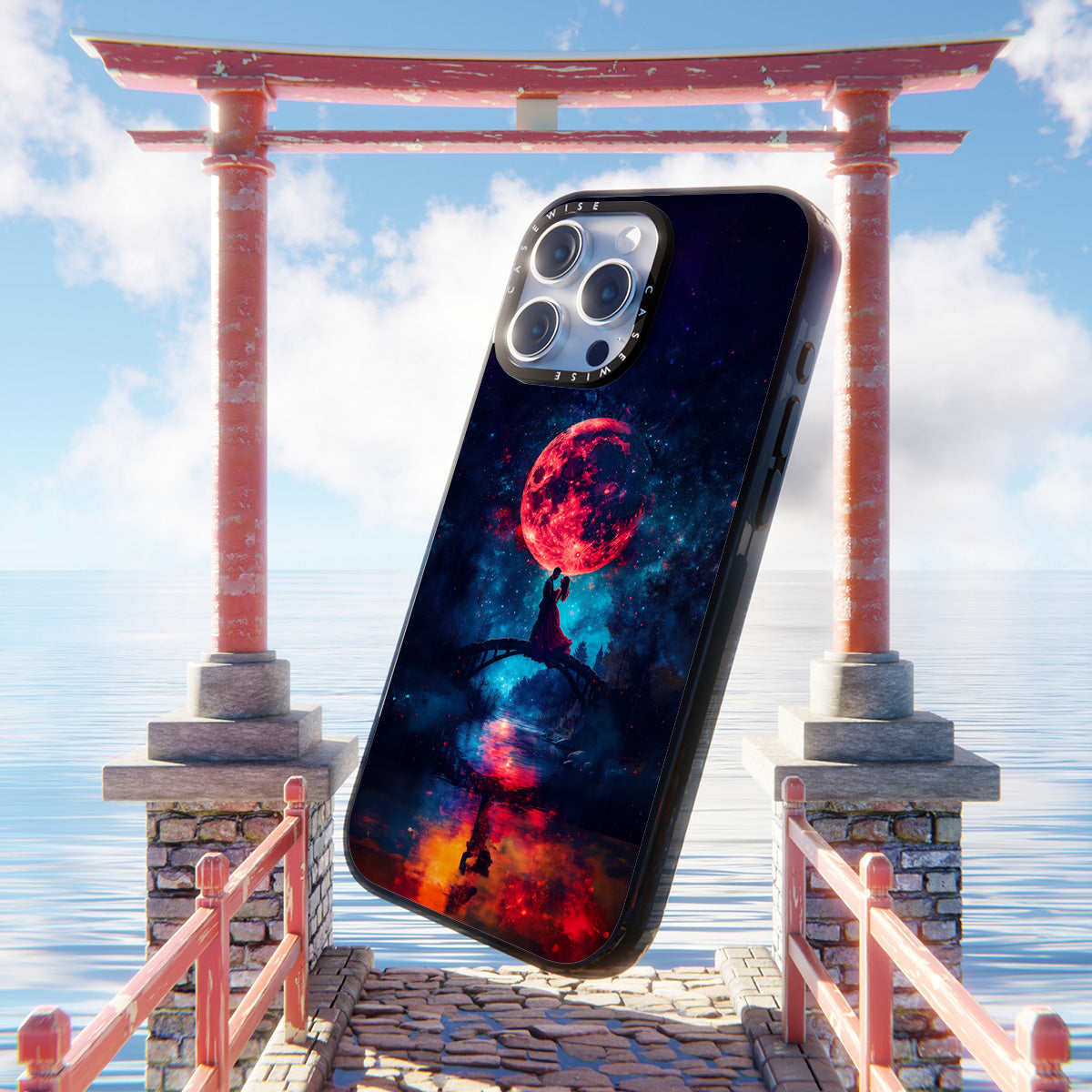 CASEWISE CASEWISE