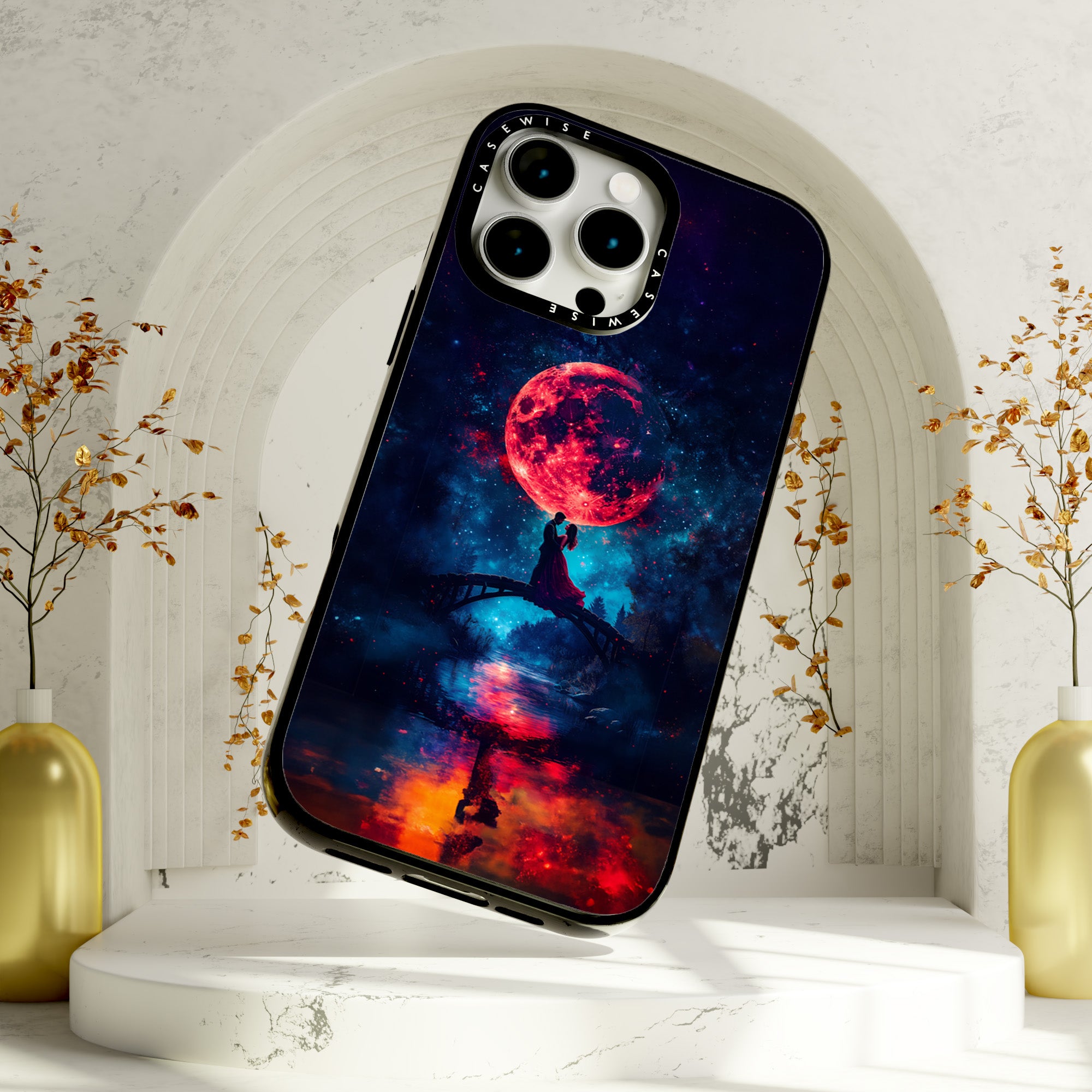 CASEWISE

CASEWISE