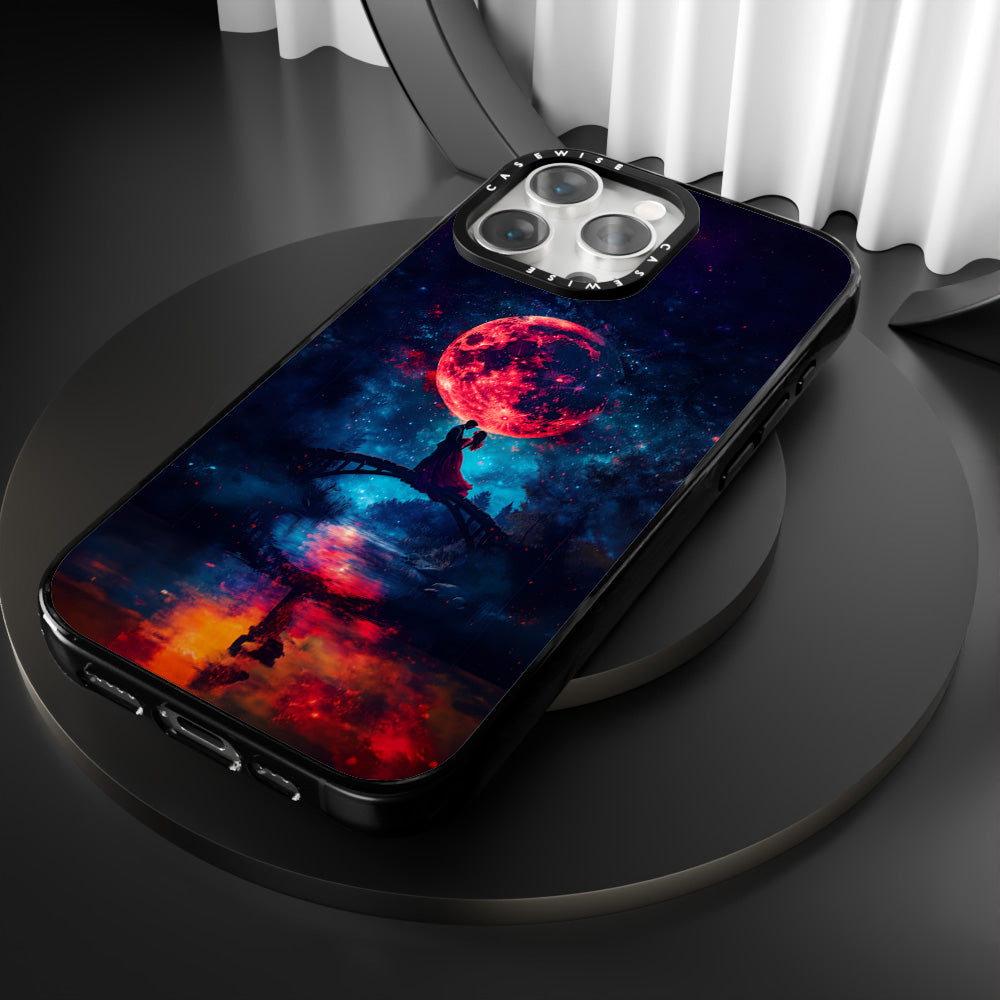 CASEWISE
CASEWISE