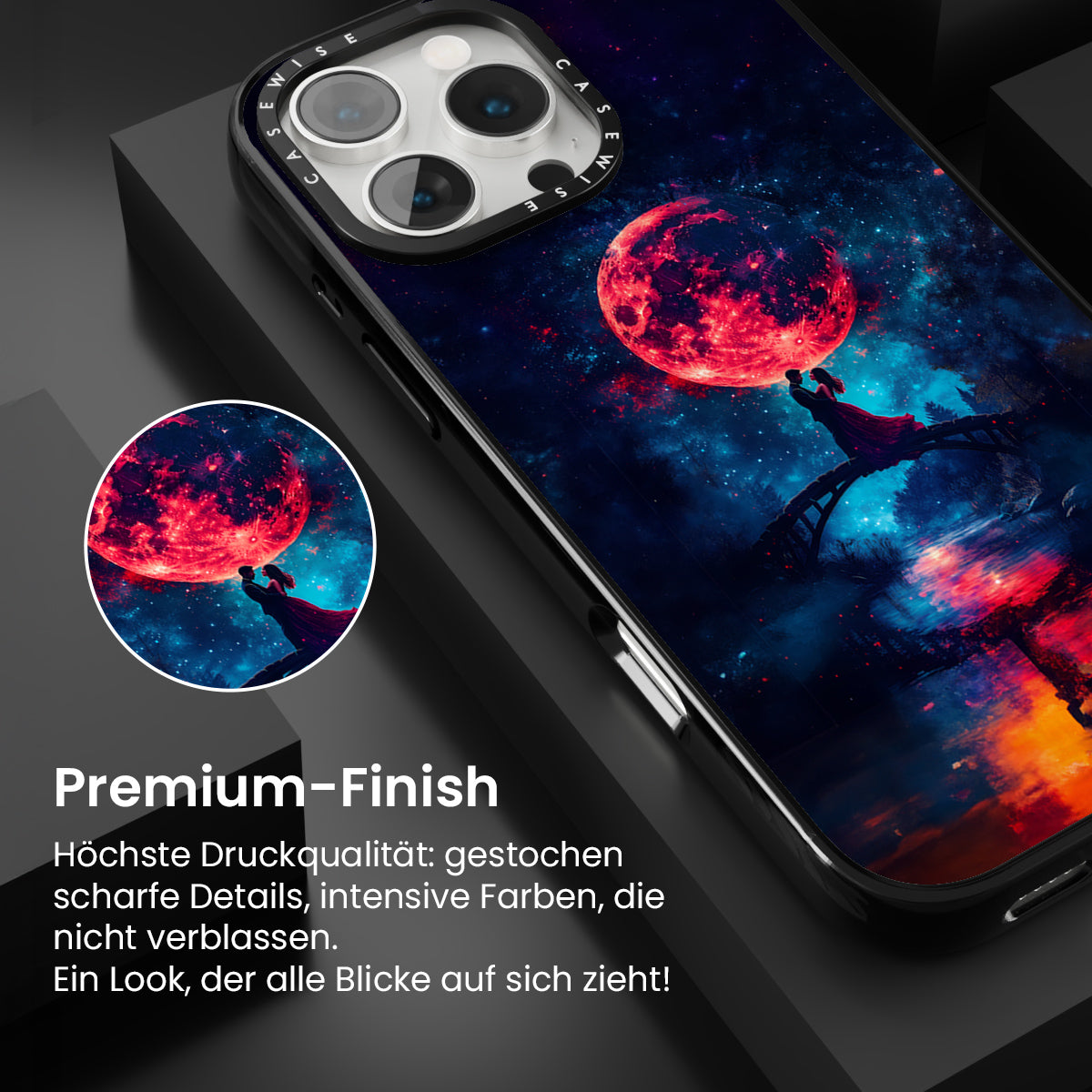 CASEWISE CASEWISE

Premium-Finish

Höchste Druckqualität: gestochen scharfe Details, intensive Farben, die nicht verblassen.
Ein Look, der alle Blicke auf sich zieht!