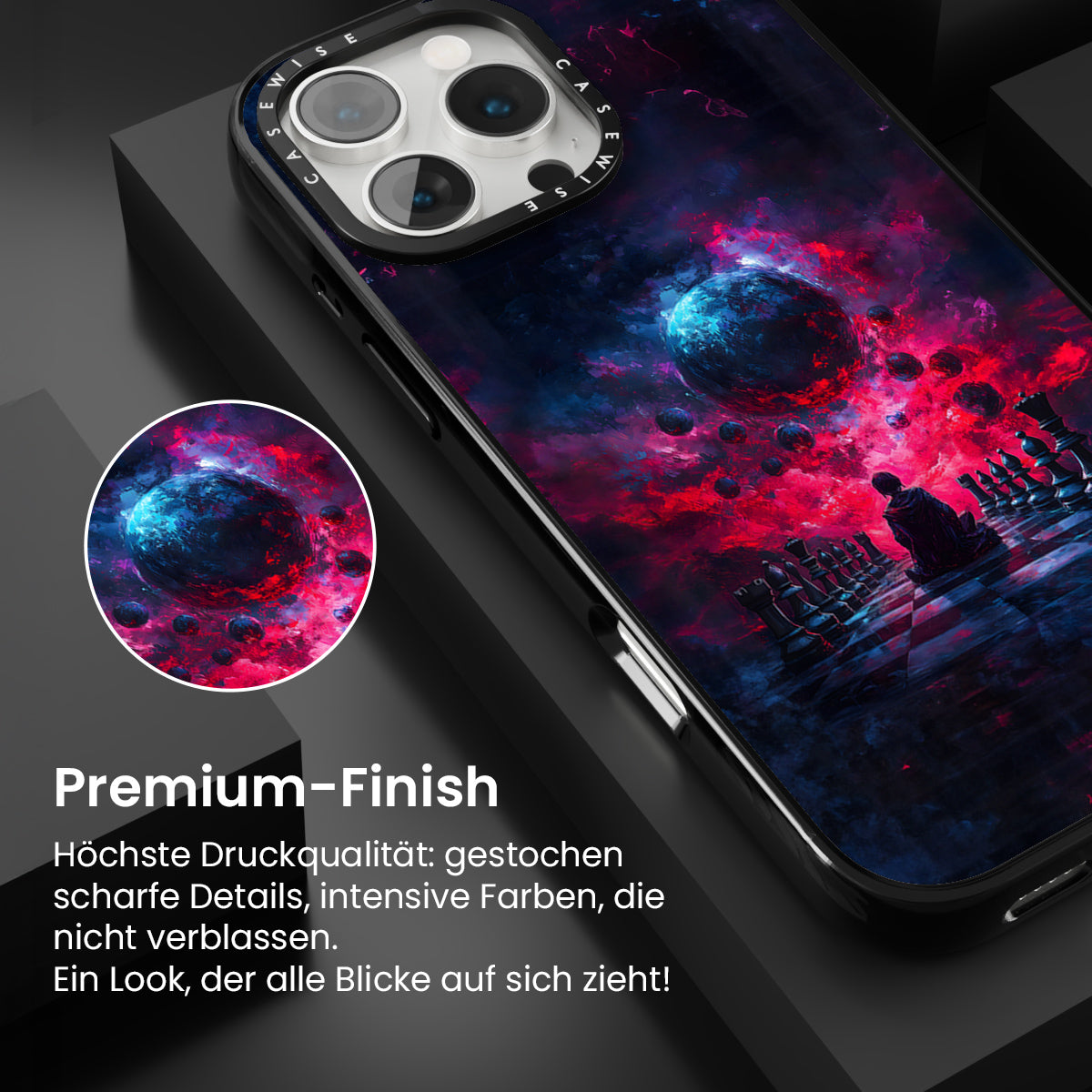 CASEWISE CASEWISE

Premium-Finish

Höchste Druckqualität: gestochen scharfe Details, intensive Farben, die nicht verblassen.
Ein Look, der alle Blicke auf sich zieht!