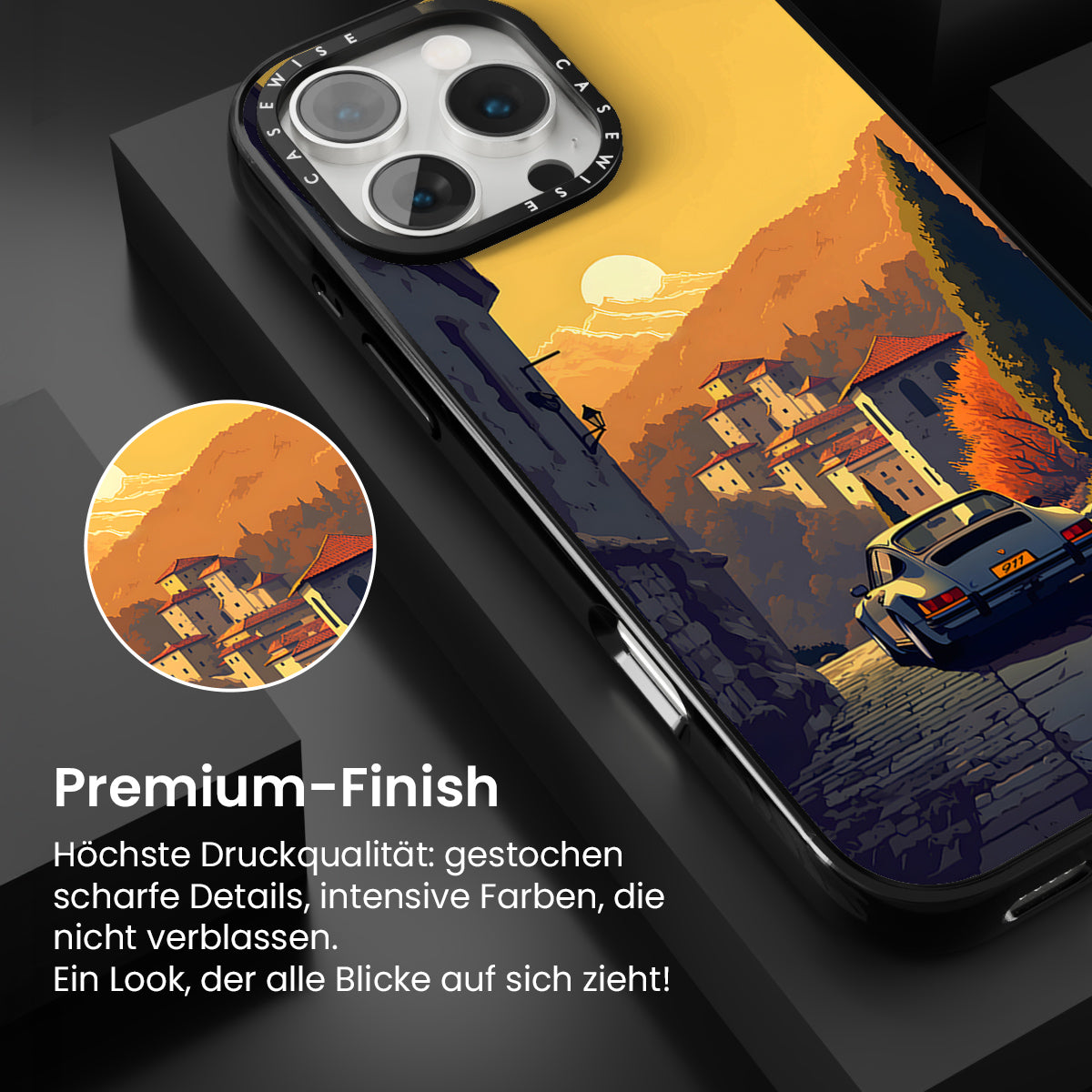 CASEWISE CASEWISE

911

Premium-Finish

Höchste Druckqualität: gestochen scharfe Details, intensive Farben, die nicht verblassen.
Ein Look, der alle Blicke auf sich zieht!