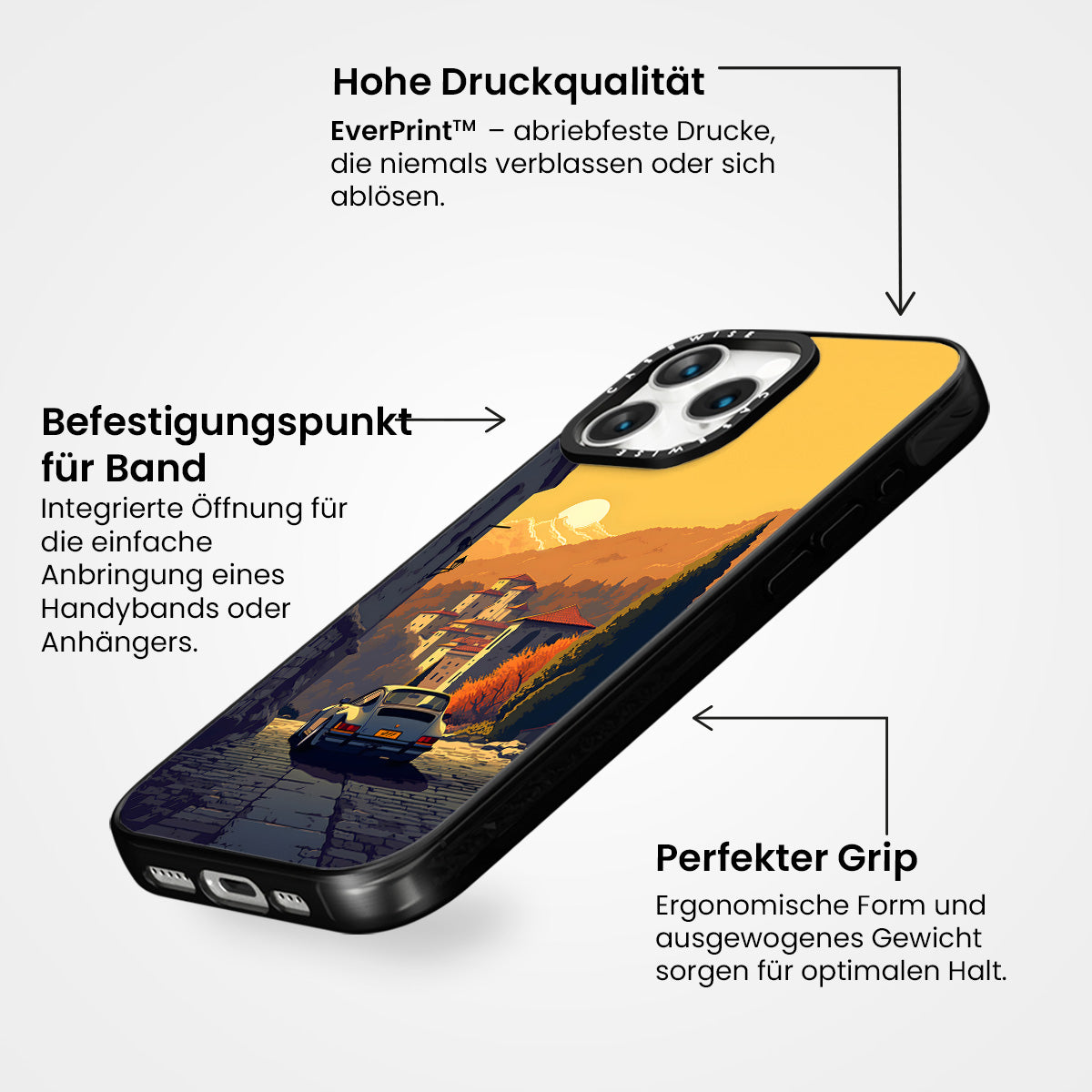 Hohe Druckqualität

EverPrint™ – abriebfeste Drucke, die niemals verblassen oder sich ablösen.

Befestigungspunkt für Band

Integrierte Öffnung für die einfache Anbringung eines Handybands oder Anhängers.

CASEWISE

CASEWISE

Perfekter Grip

Ergonomische Form und ausgewogenes Gewicht sorgen für optimalen Halt.