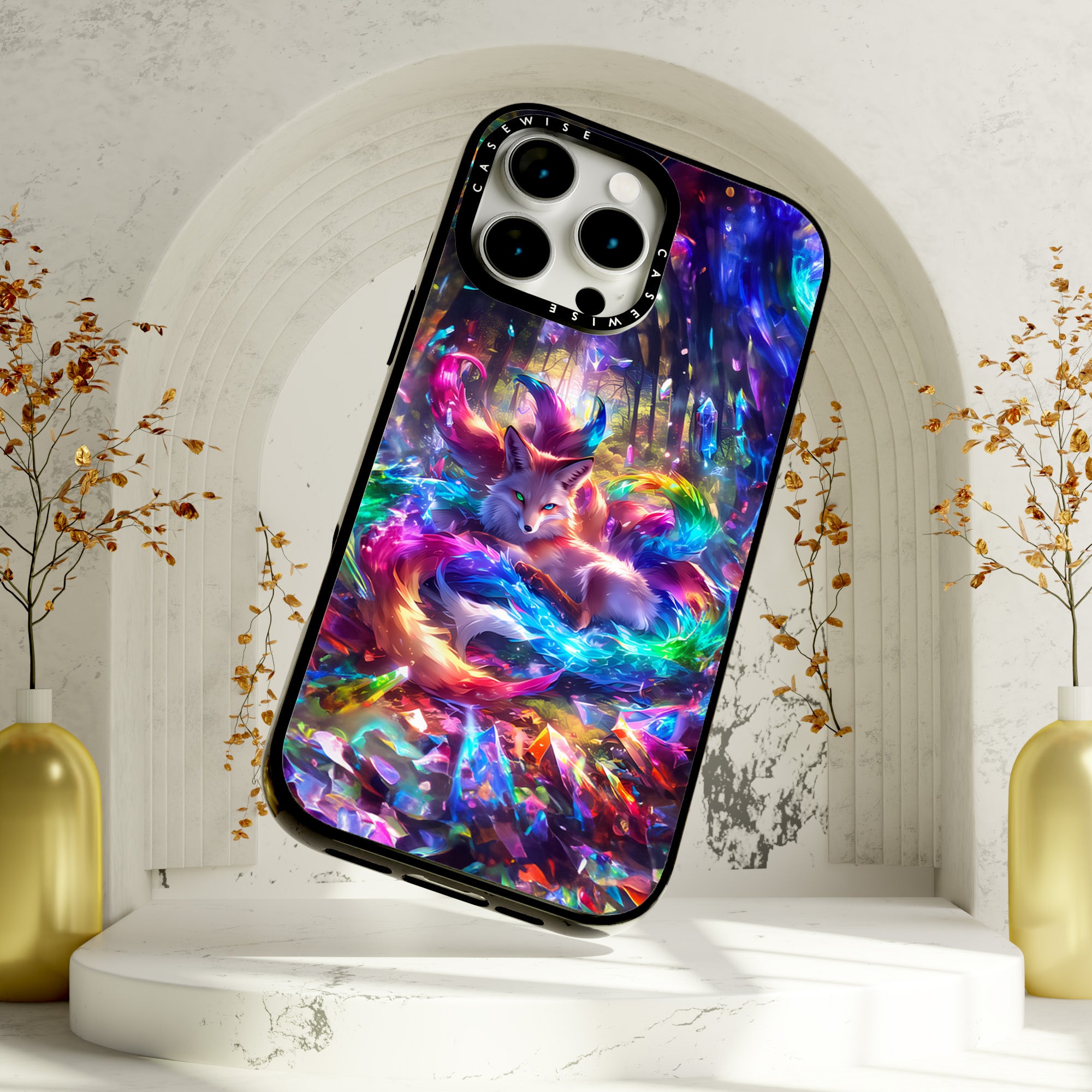 CASEWISE CASEWISE