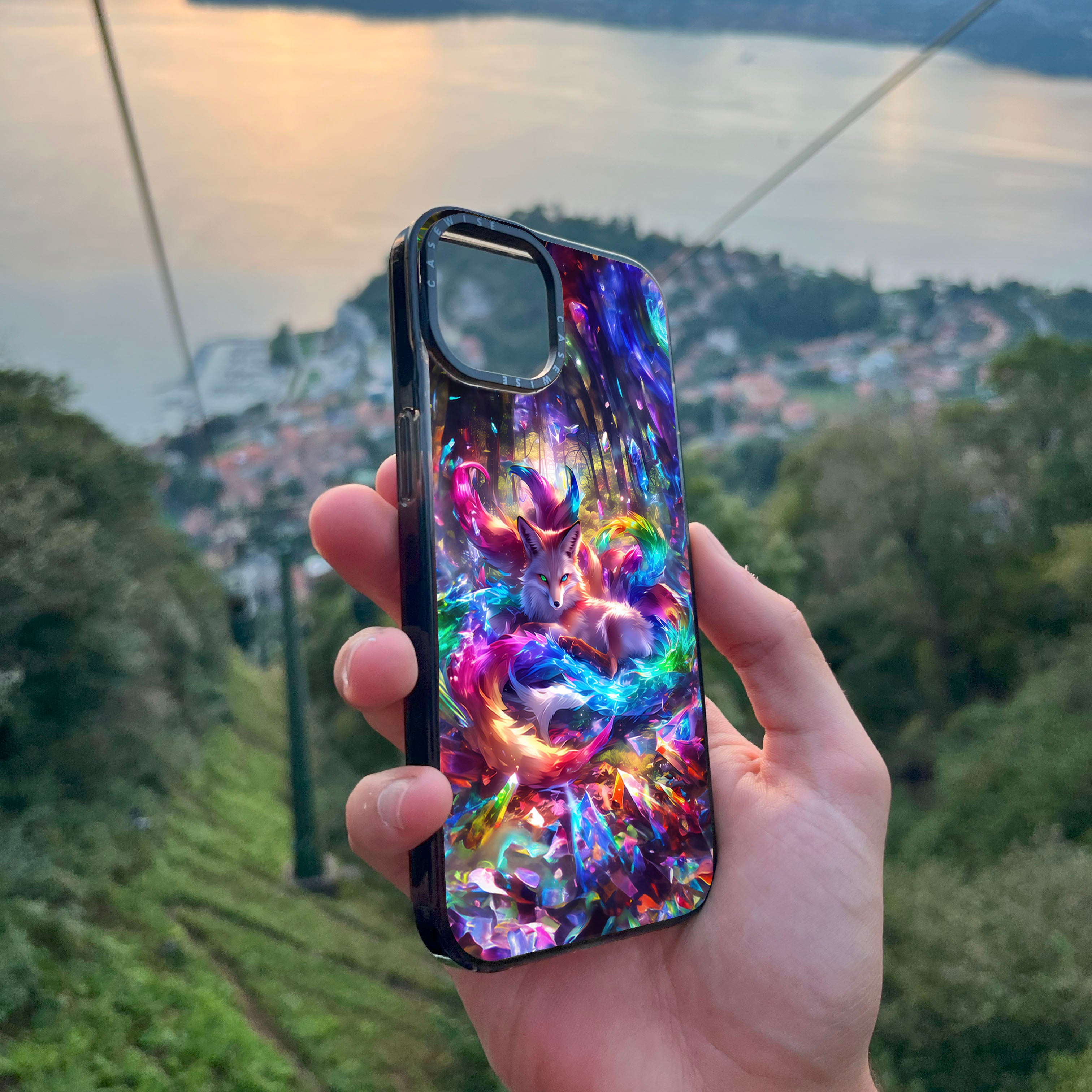 CASEWISE CASEWISE