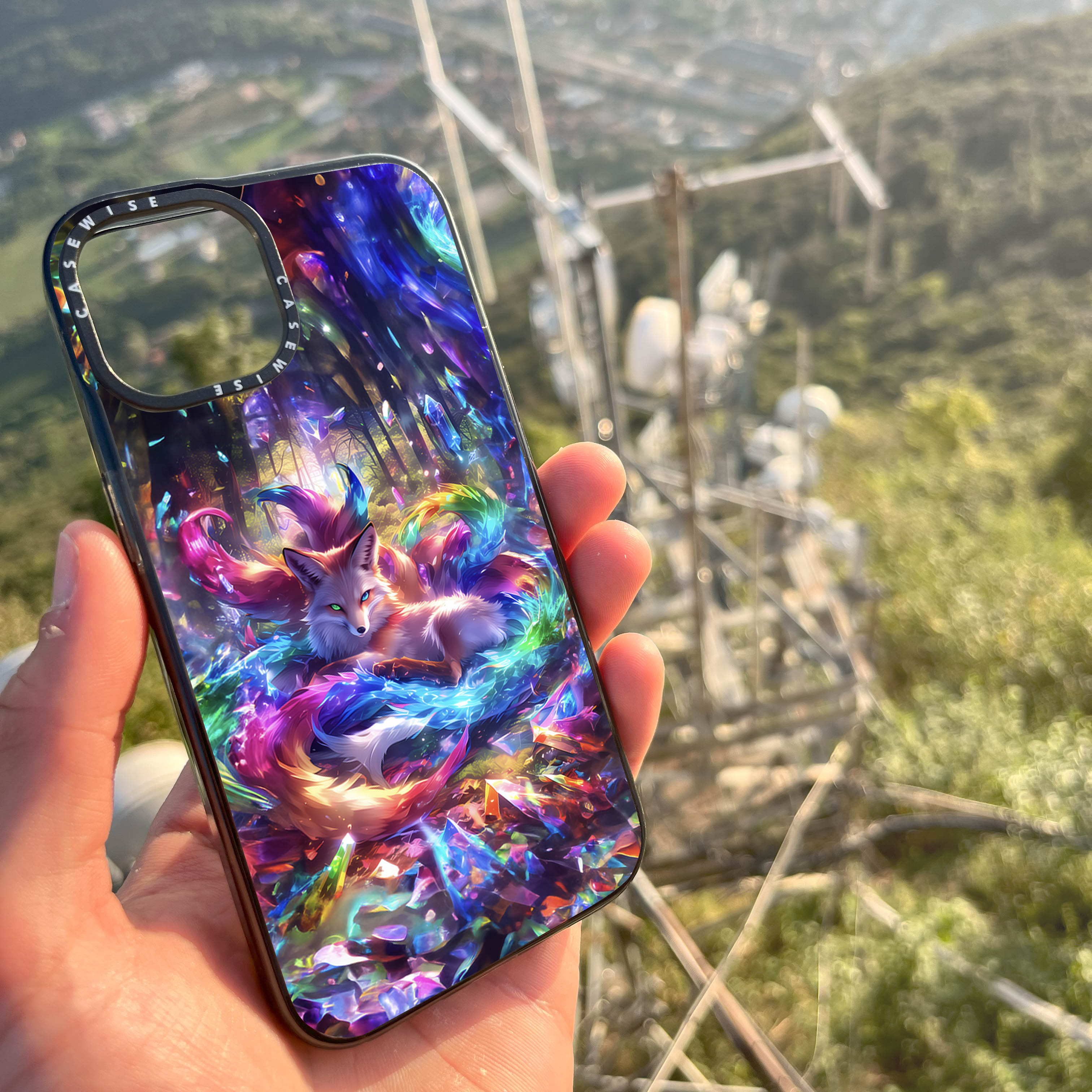 CASEWISE CASEWISE