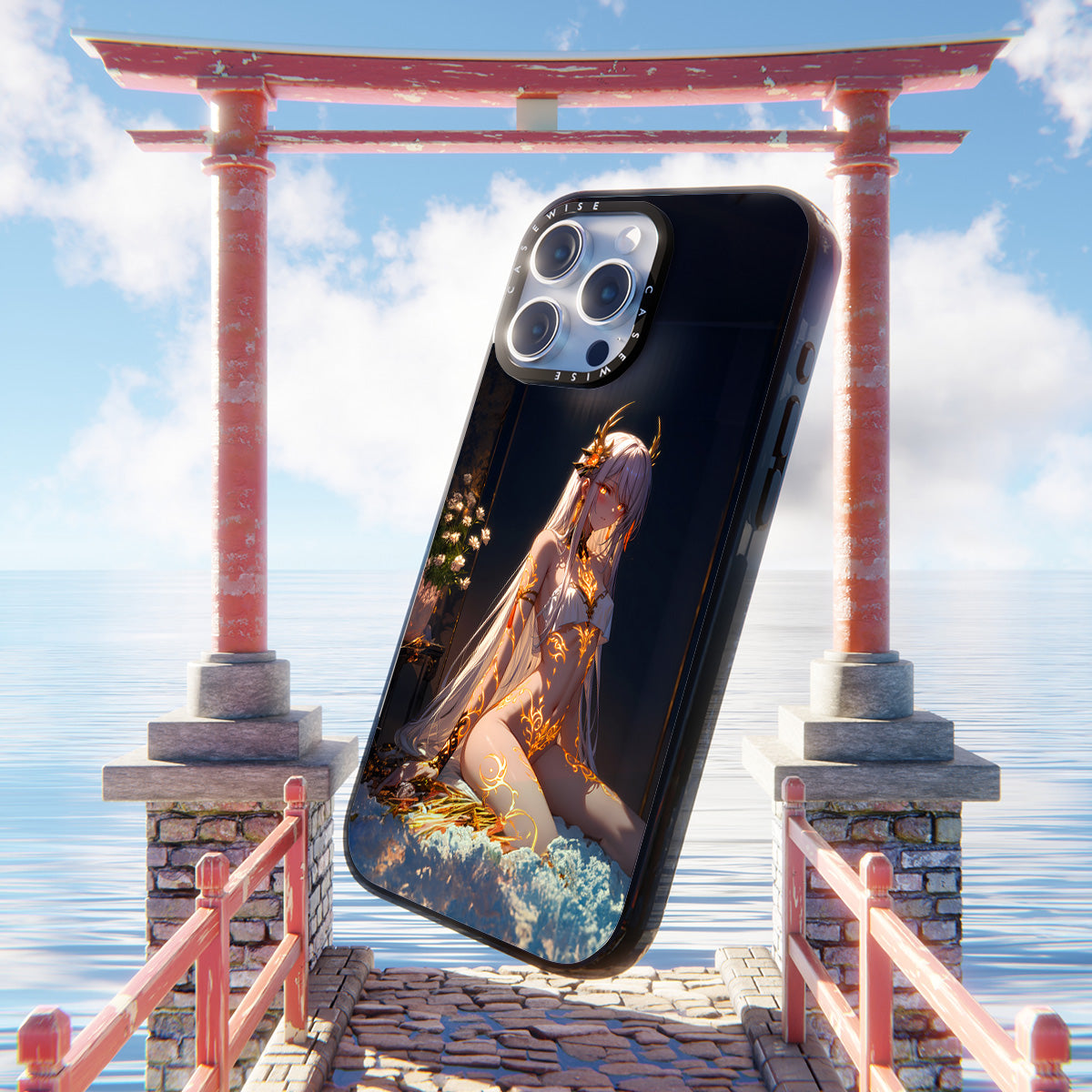 CASEWISE CASEWISE