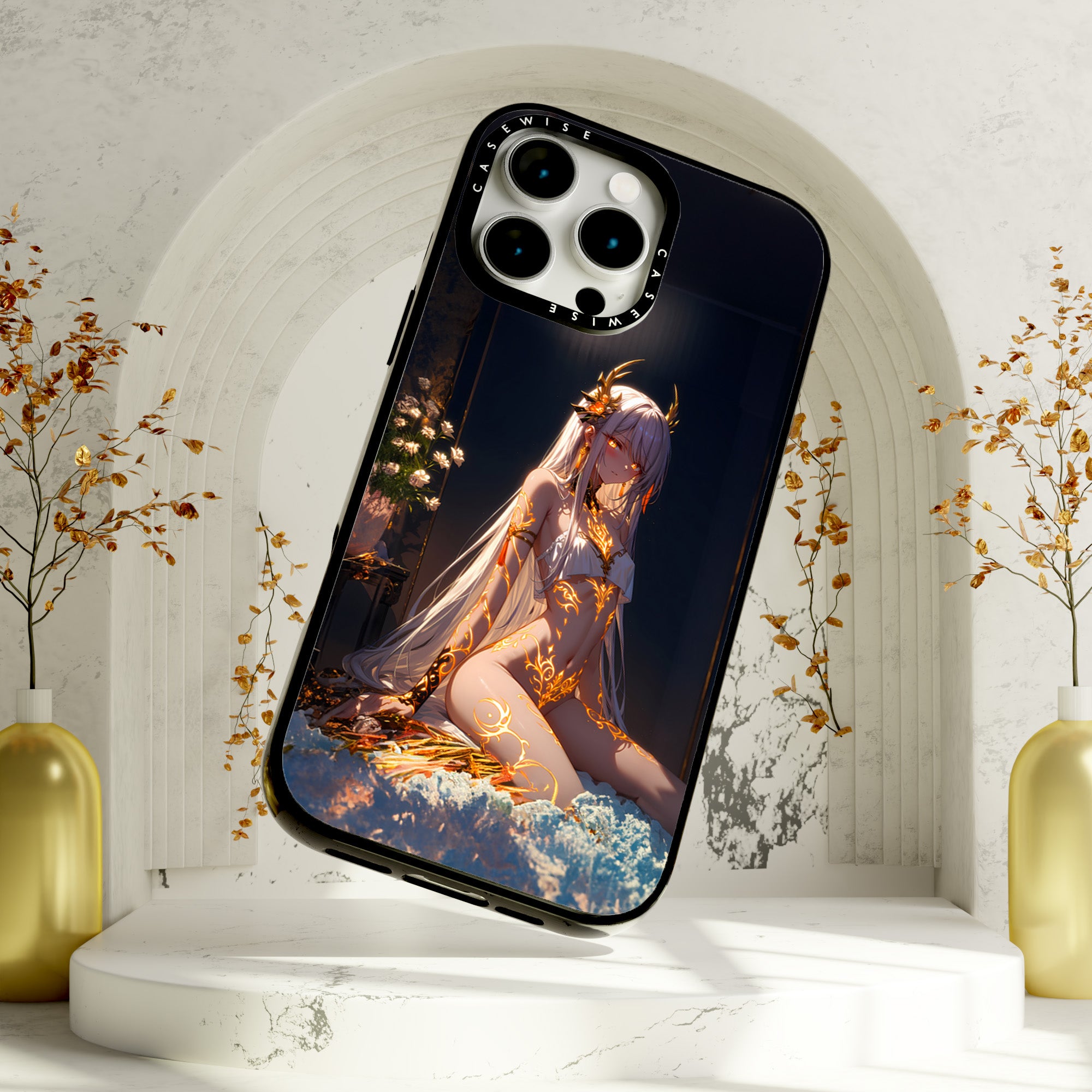 CASEWISE
CASEWISE