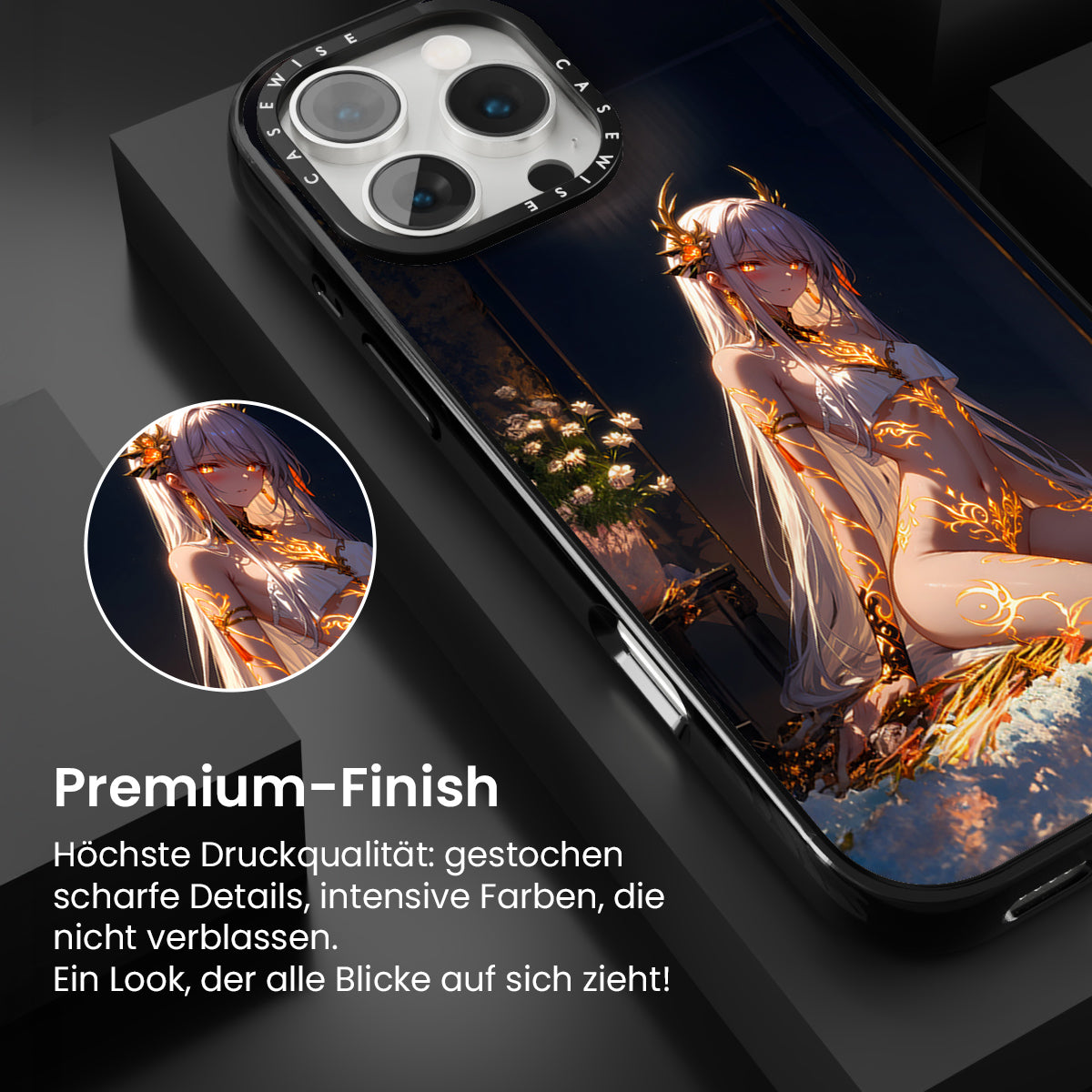 CASEWISE CASEWISE

Premium-Finish

Höchste Druckqualität: gestochen scharfe Details, intensive Farben, die nicht verblassen.
Ein Look, der alle Blicke auf sich zieht!