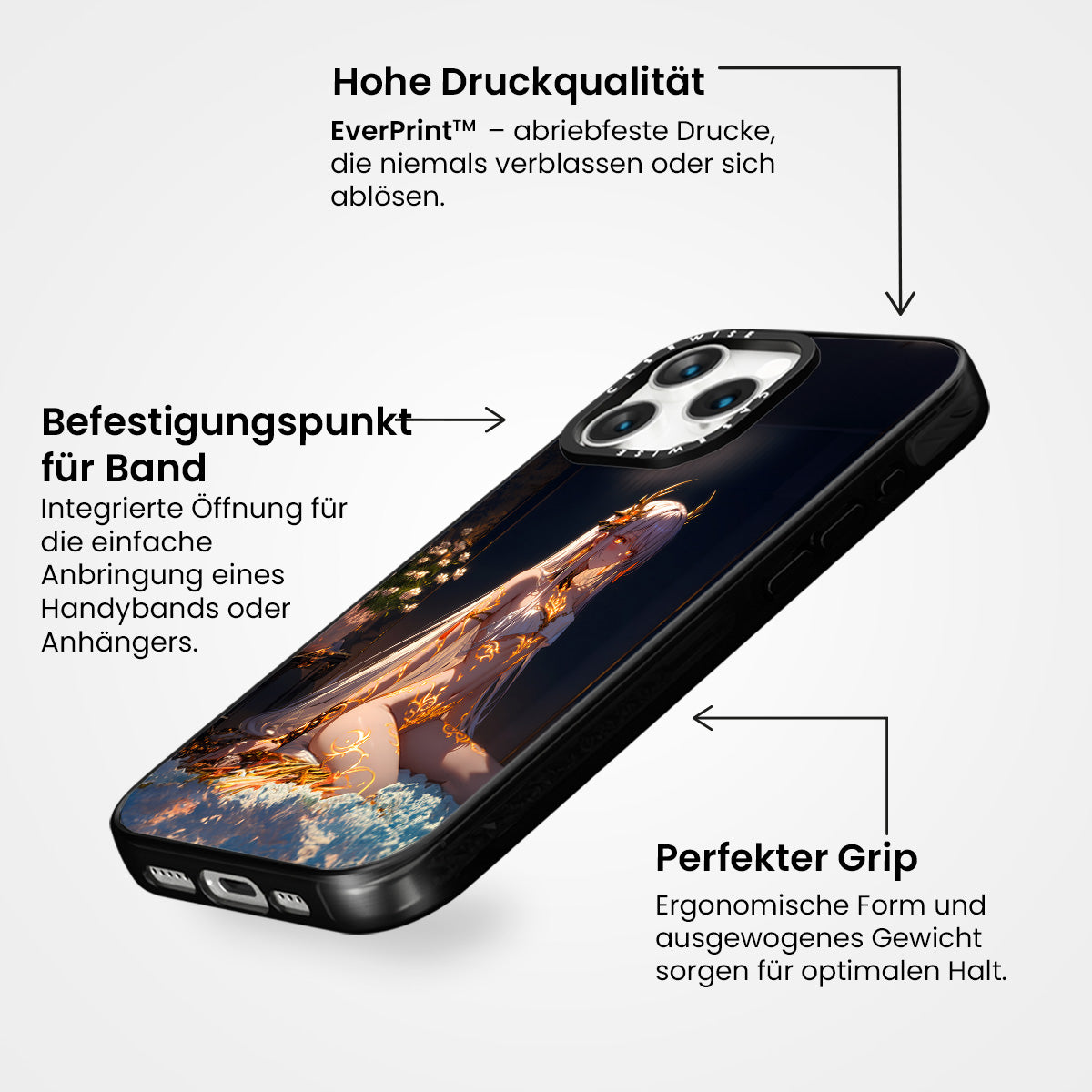 Hohe Druckqualität

EverPrint™ – abriebfeste Drucke, die niemals verblassen oder sich ablösen.

Befestigungspunkt für Band

Integrierte Öffnung für die einfache Anbringung eines Handybands oder Anhängers.

CASEWISE

CASEWISE

Perfekter Grip

Ergonomische Form und ausgewogenes Gewicht sorgen für optimalen Halt.