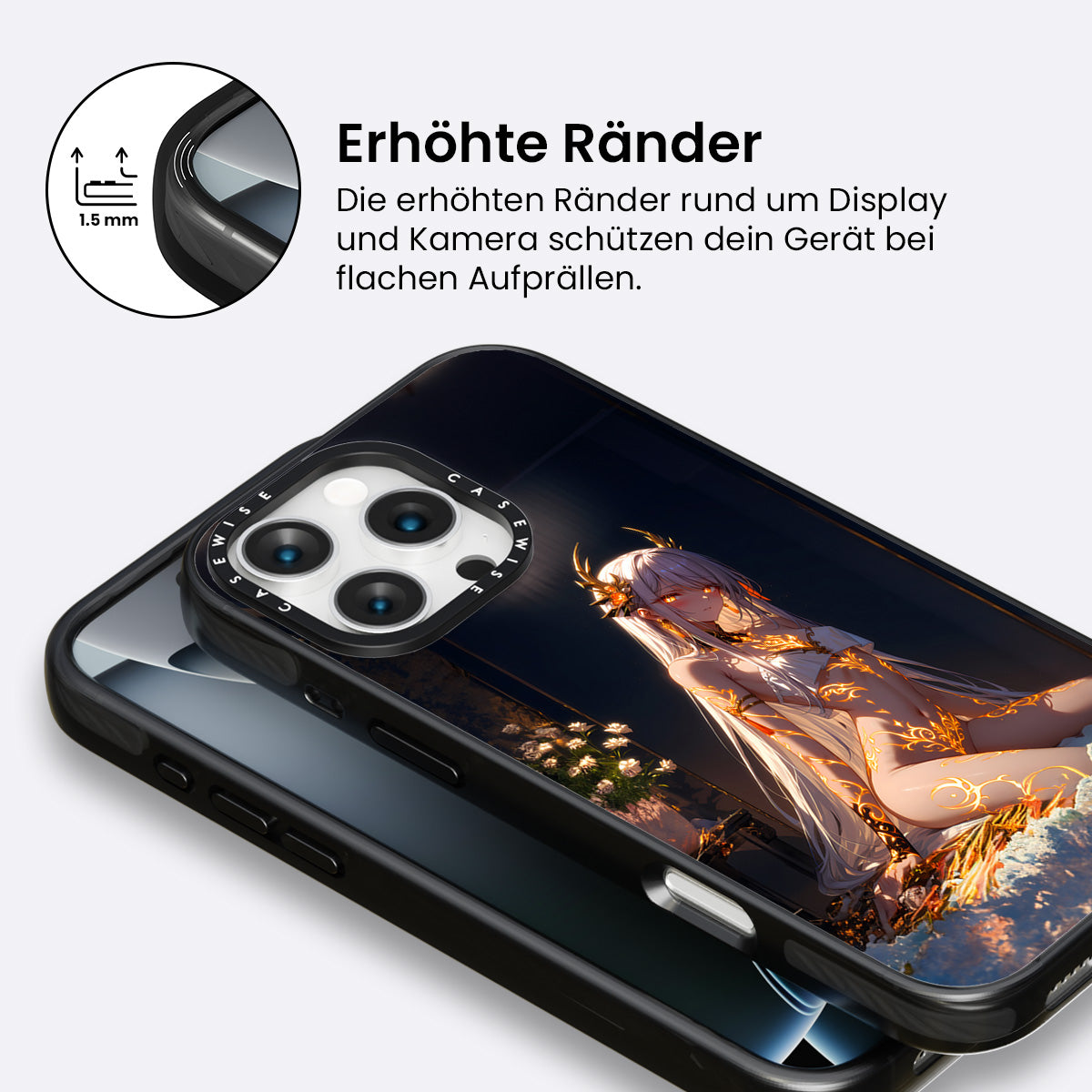 1.5 mm

Erhöhte Ränder

Die erhöhten Ränder rund um Display und Kamera schützen dein Gerät bei flachen Aufprällen.

CASEWISE CASEWISE