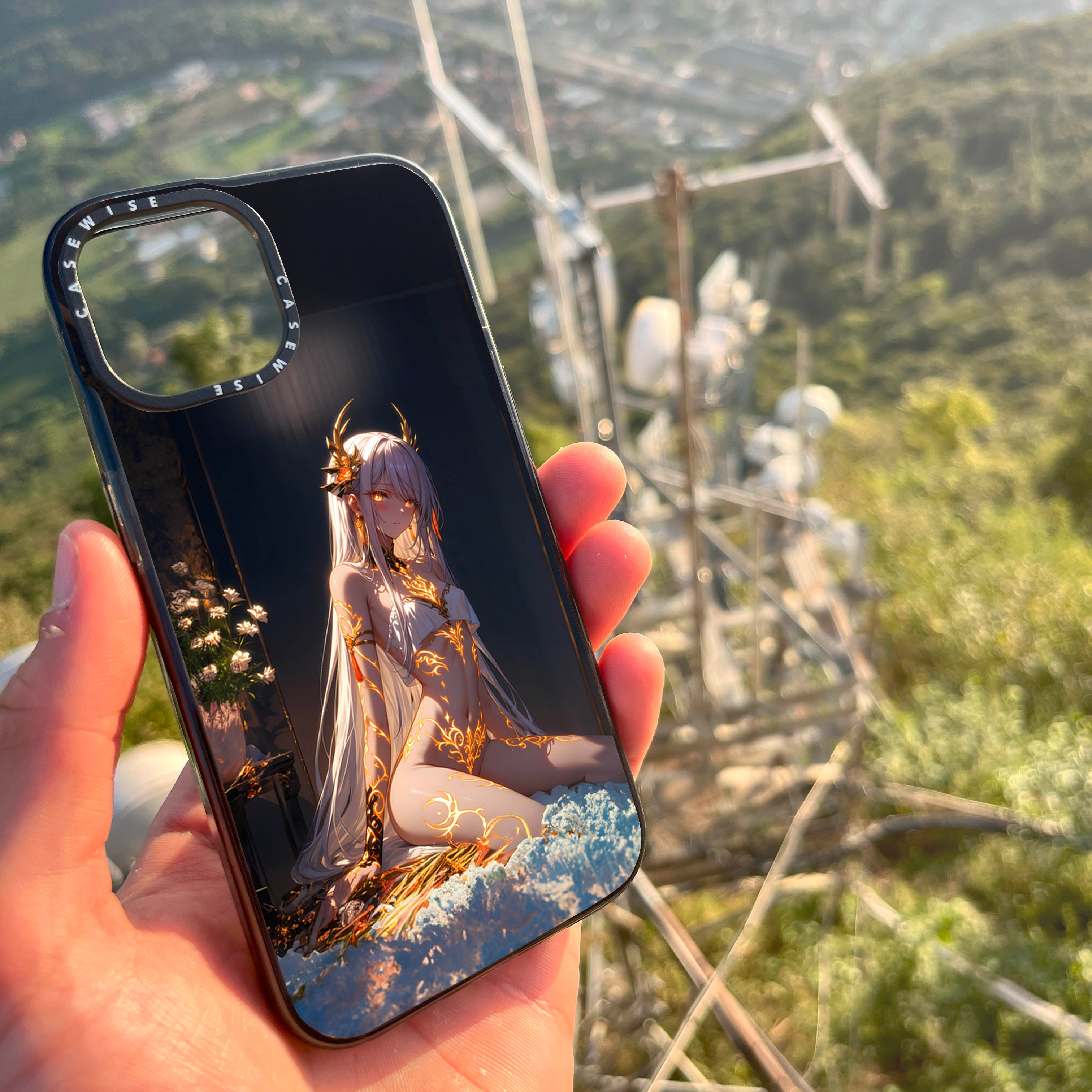 CASEWISE CASEWISE